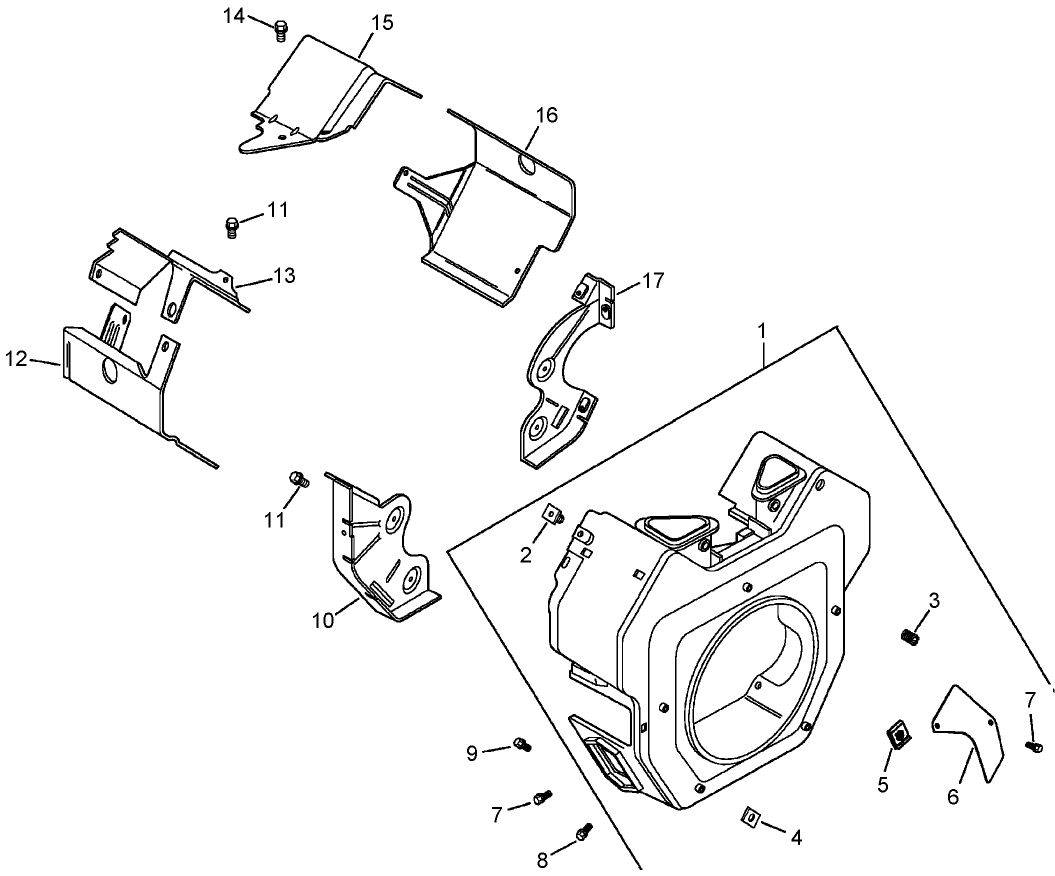 14
15
16
11
13
17
12
1
11
2
10
3
7
9
5
6
7
4
8