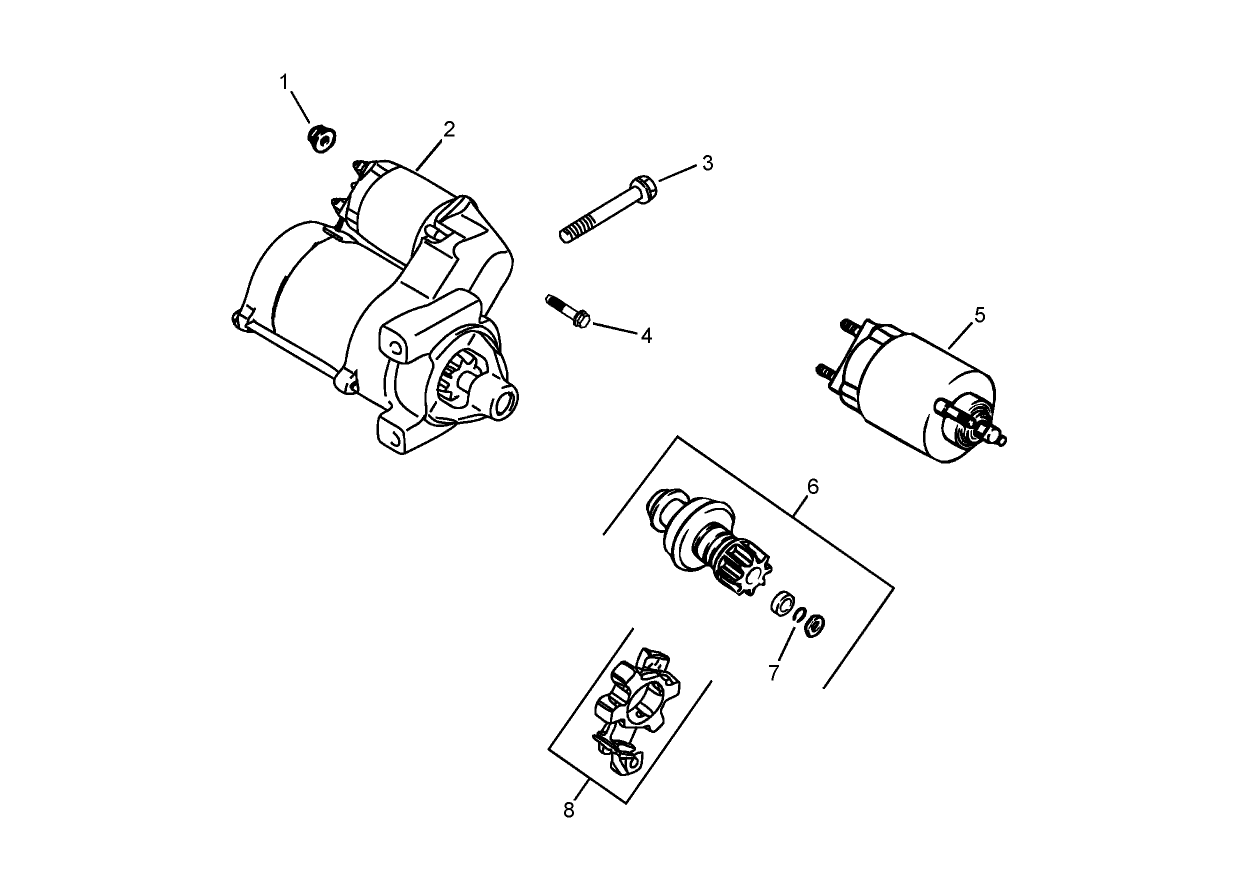 1
2
3
4
5
6
7
8