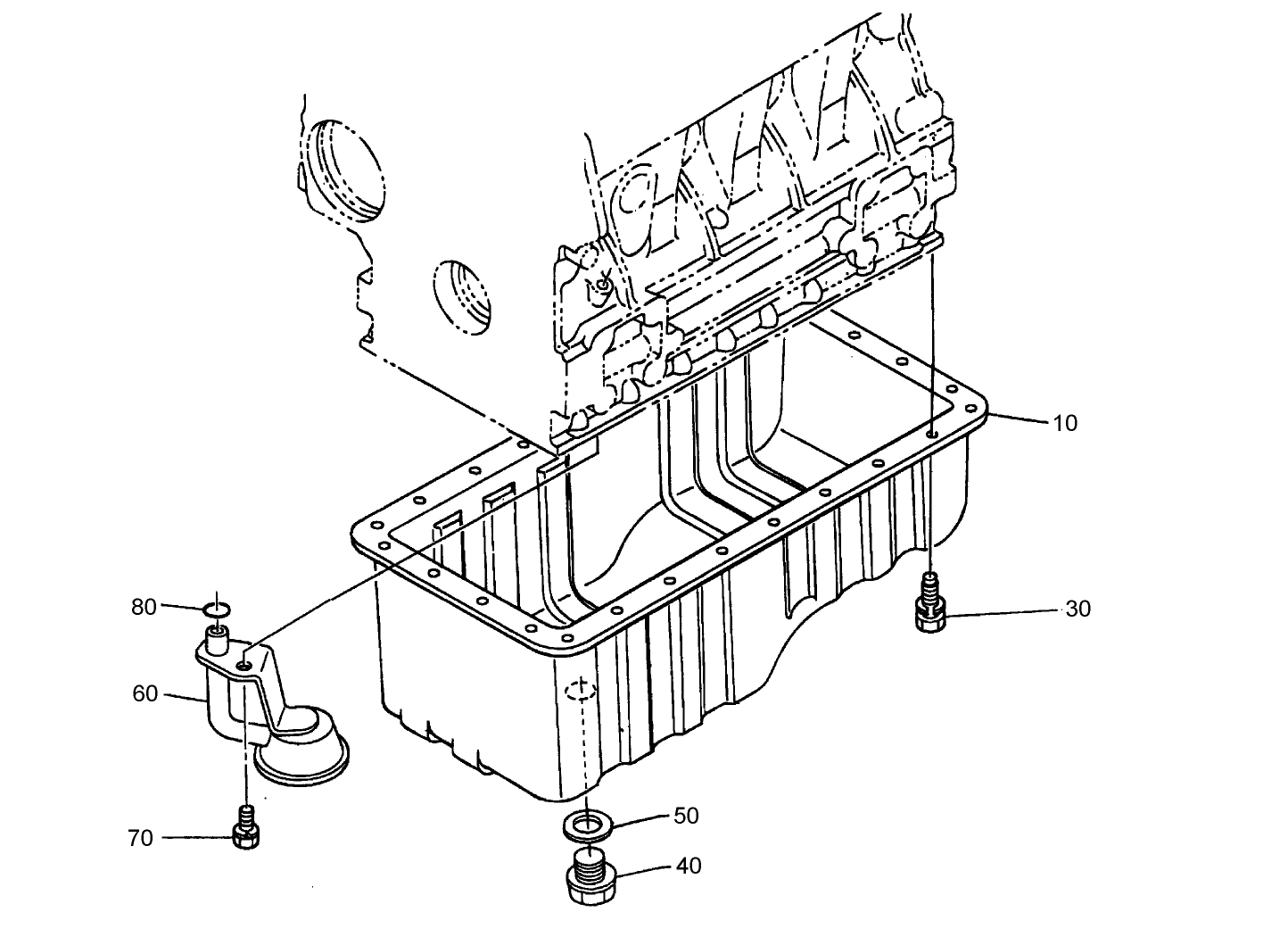 10
80
30
60
50
70
40