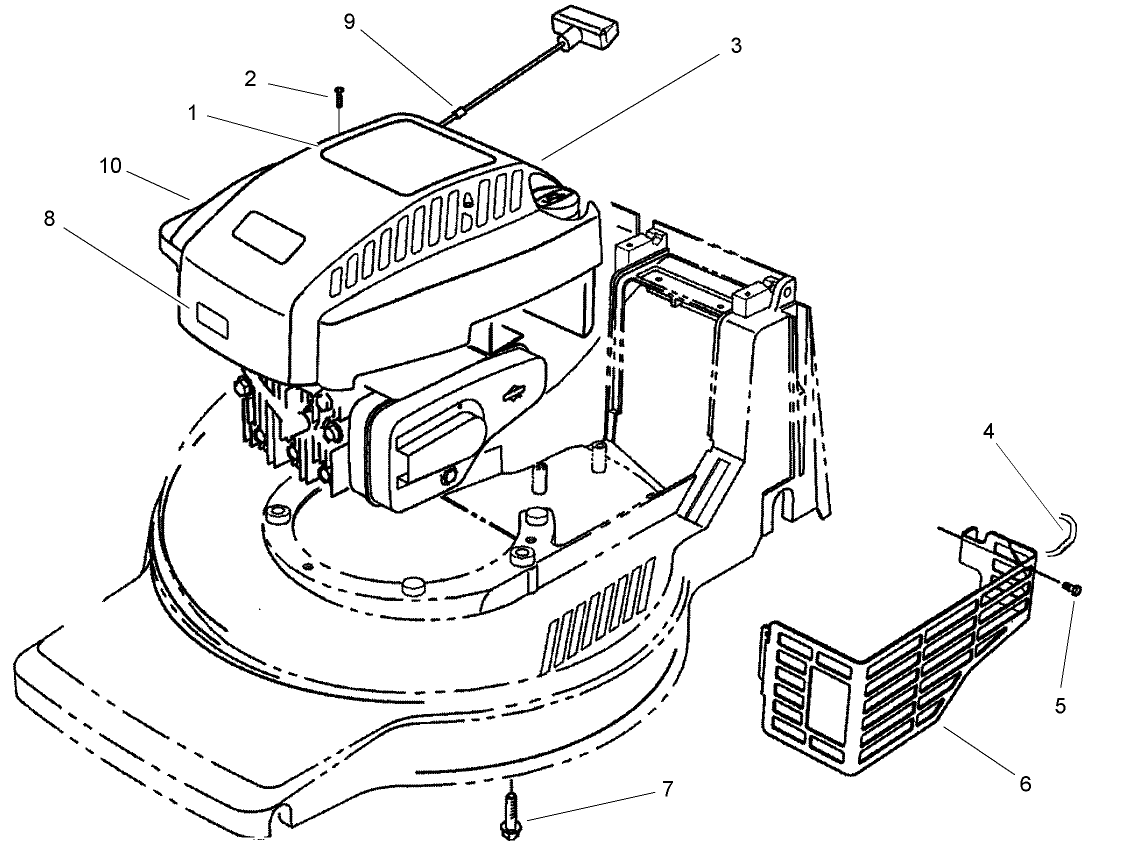 9
3
2
1
10
8
4
5
6
7