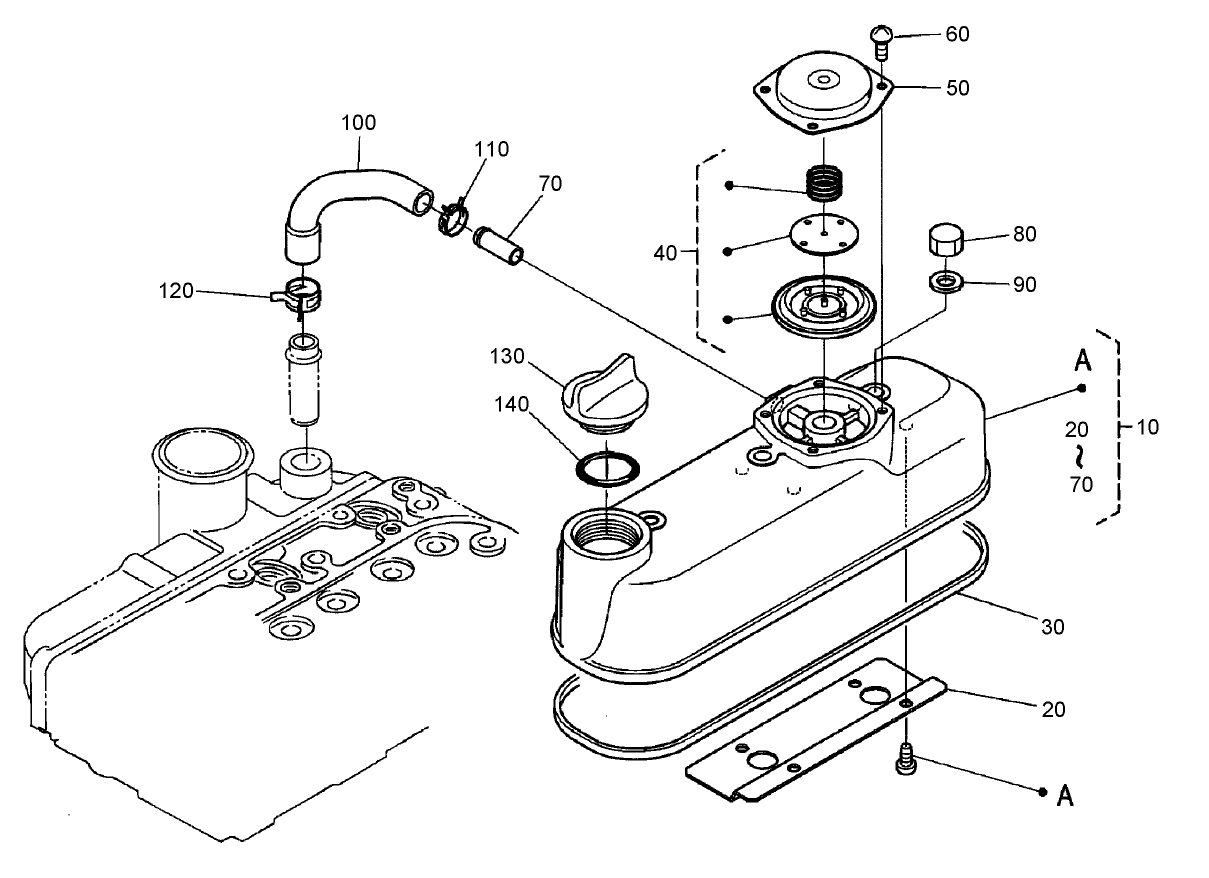 60
50
100
110
70
40
80
90
120
130
140
A
20
~
70
10
30
20
A