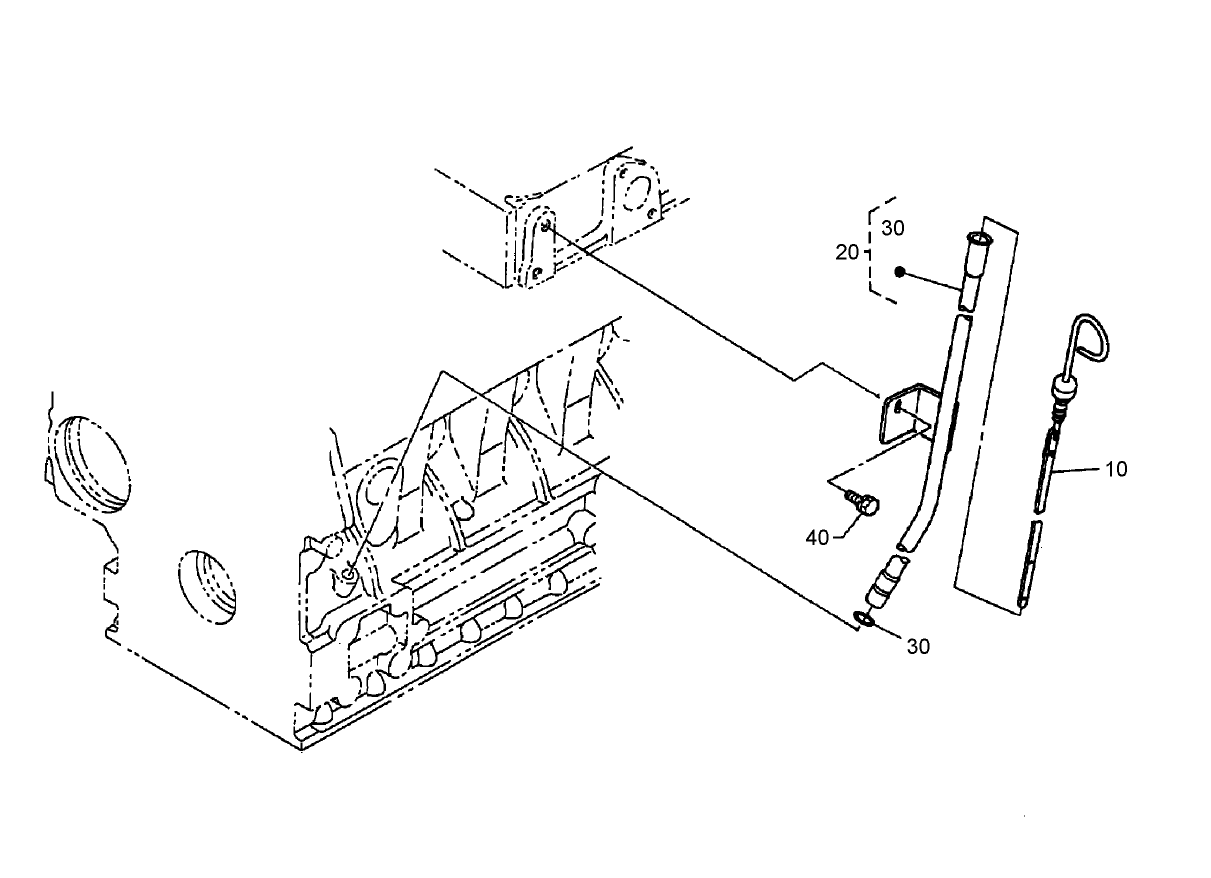 30
20
10
40
30