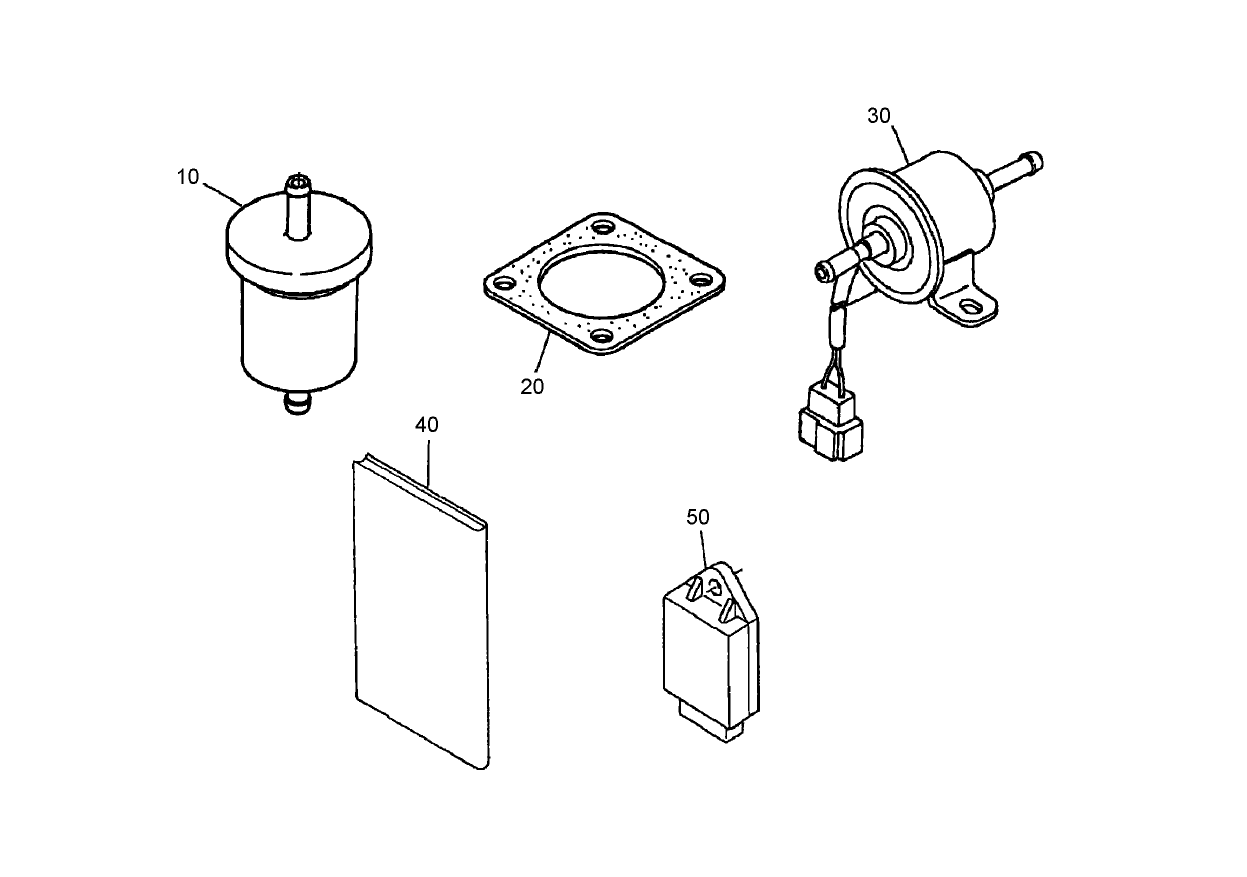 10
20
30
40
50