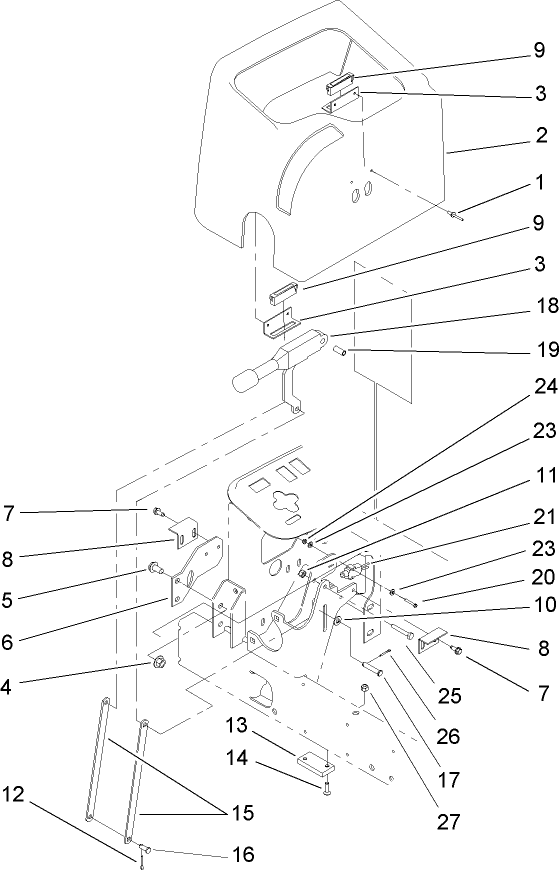 9
3
2
1
9
3
18
19
24
23
11
21
23
20
10
8
7
25
26
17
27
7
8
5
6
4
13
14
15
12
16