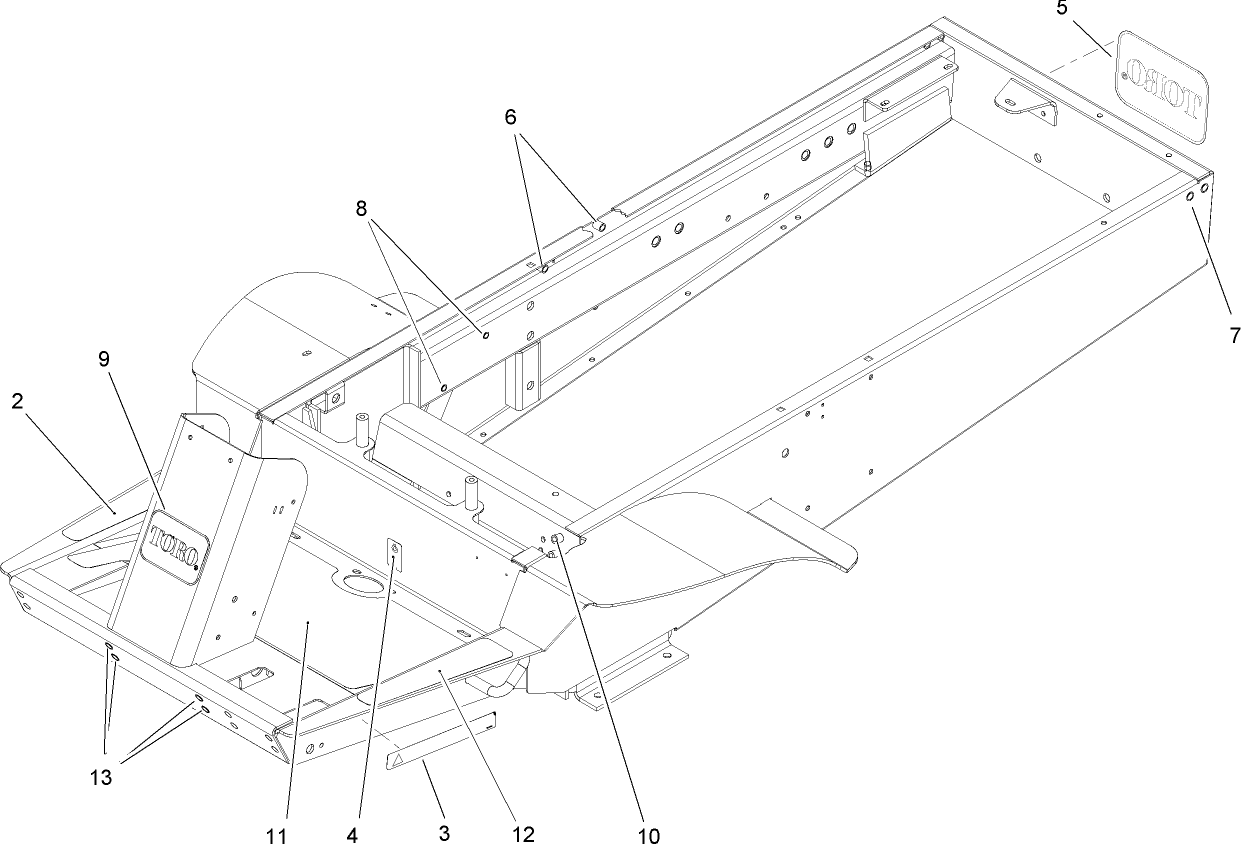 5
TORO
6
8
7
9
2
TORO
13
11
4
3
12
10