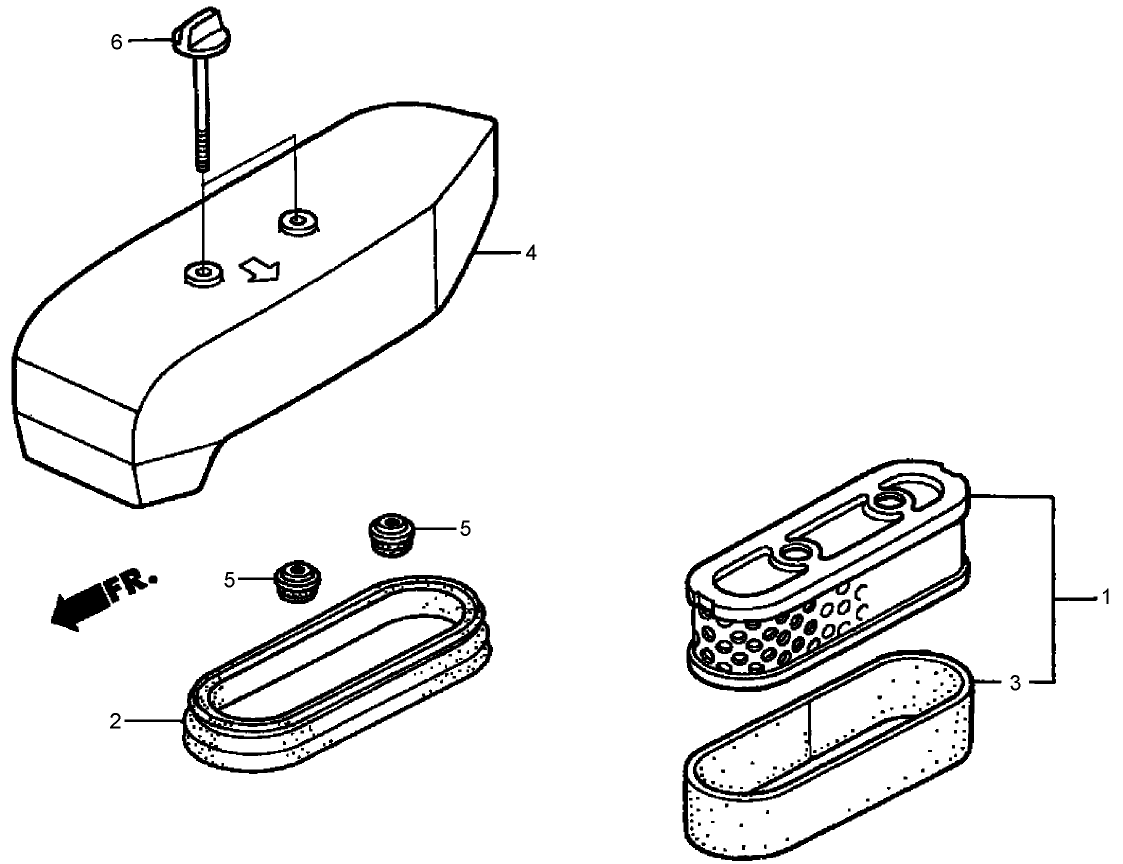 6
4
5
5
FR.
2
1
3