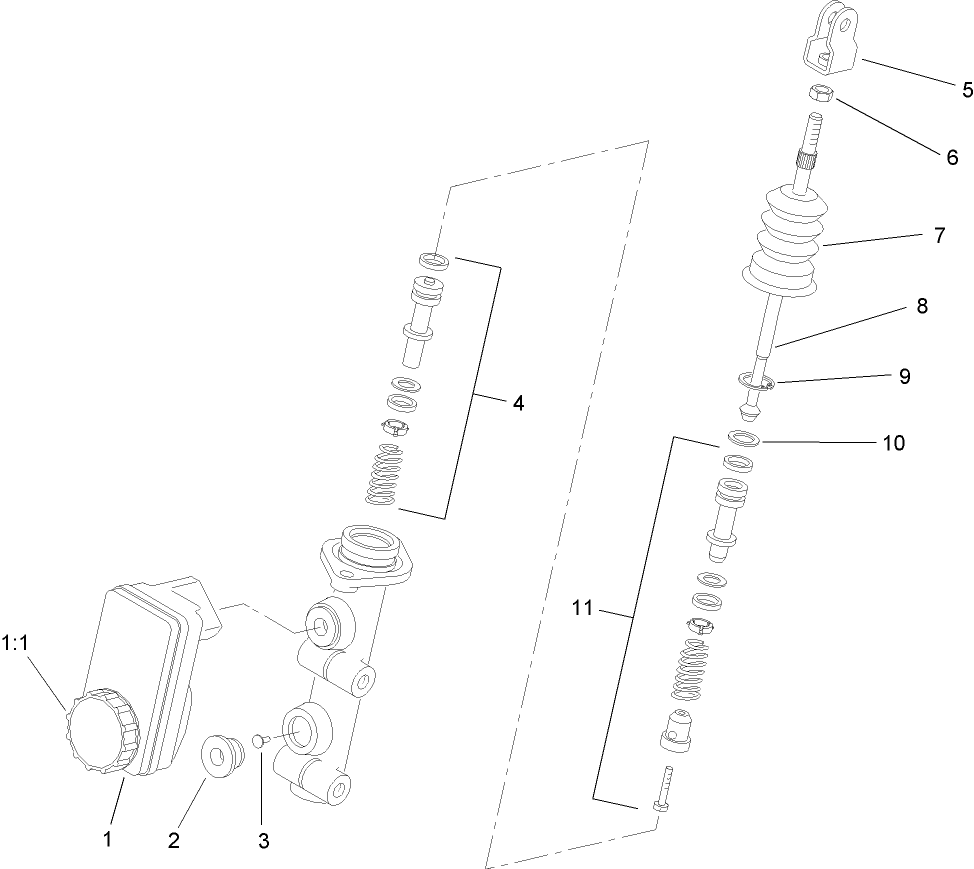 5
6
7
8
9
4
10
11
1:1
1
2
3