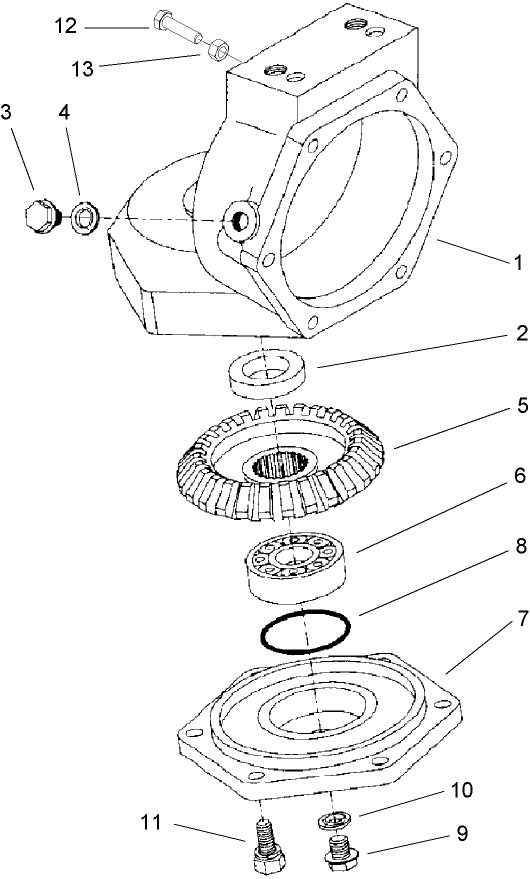 12
13
3
4
1
2
5
6
8
7
10
11
9