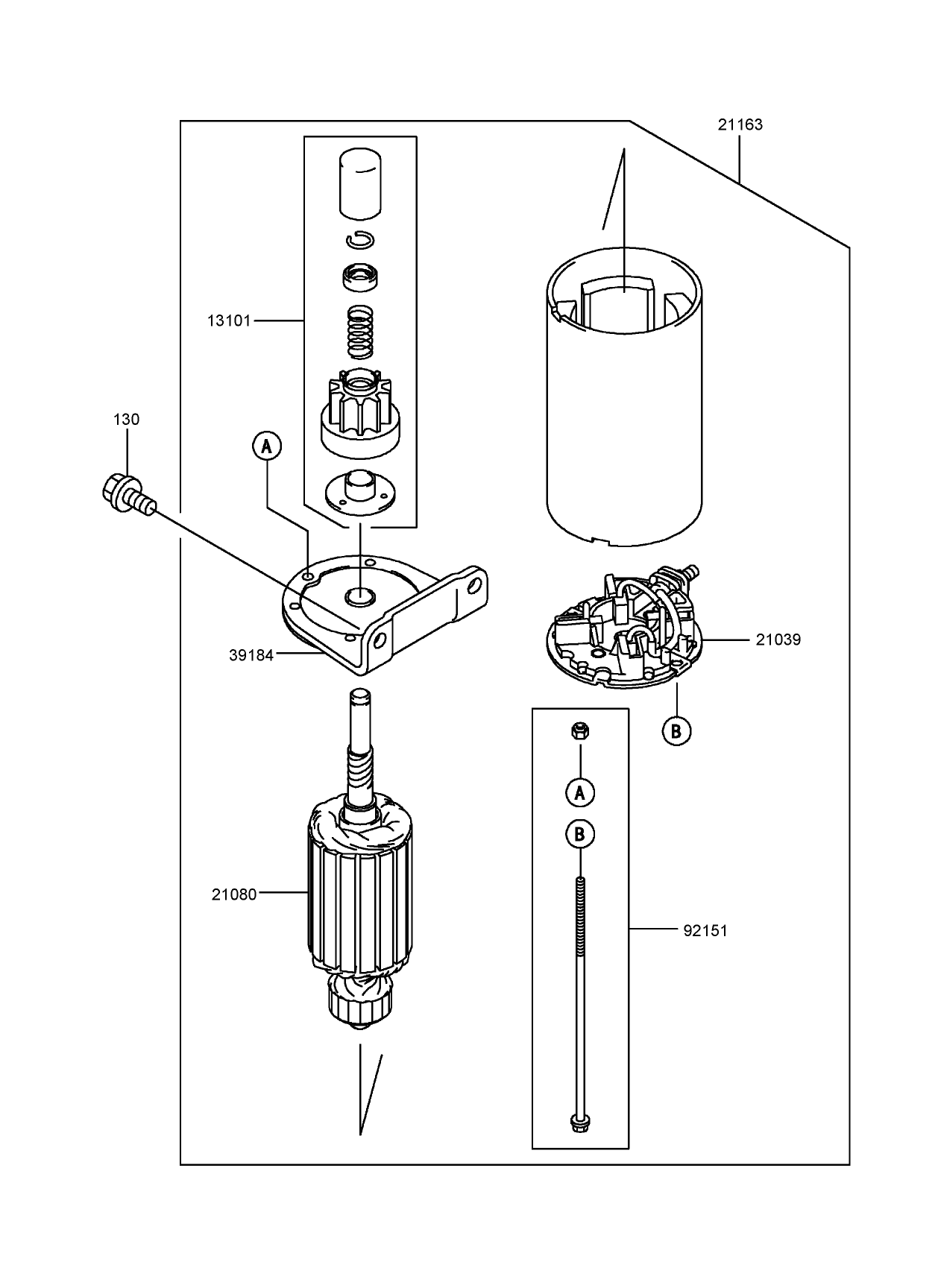 21163

13101

130

A

39184

21039

B

A

B

21080

92151