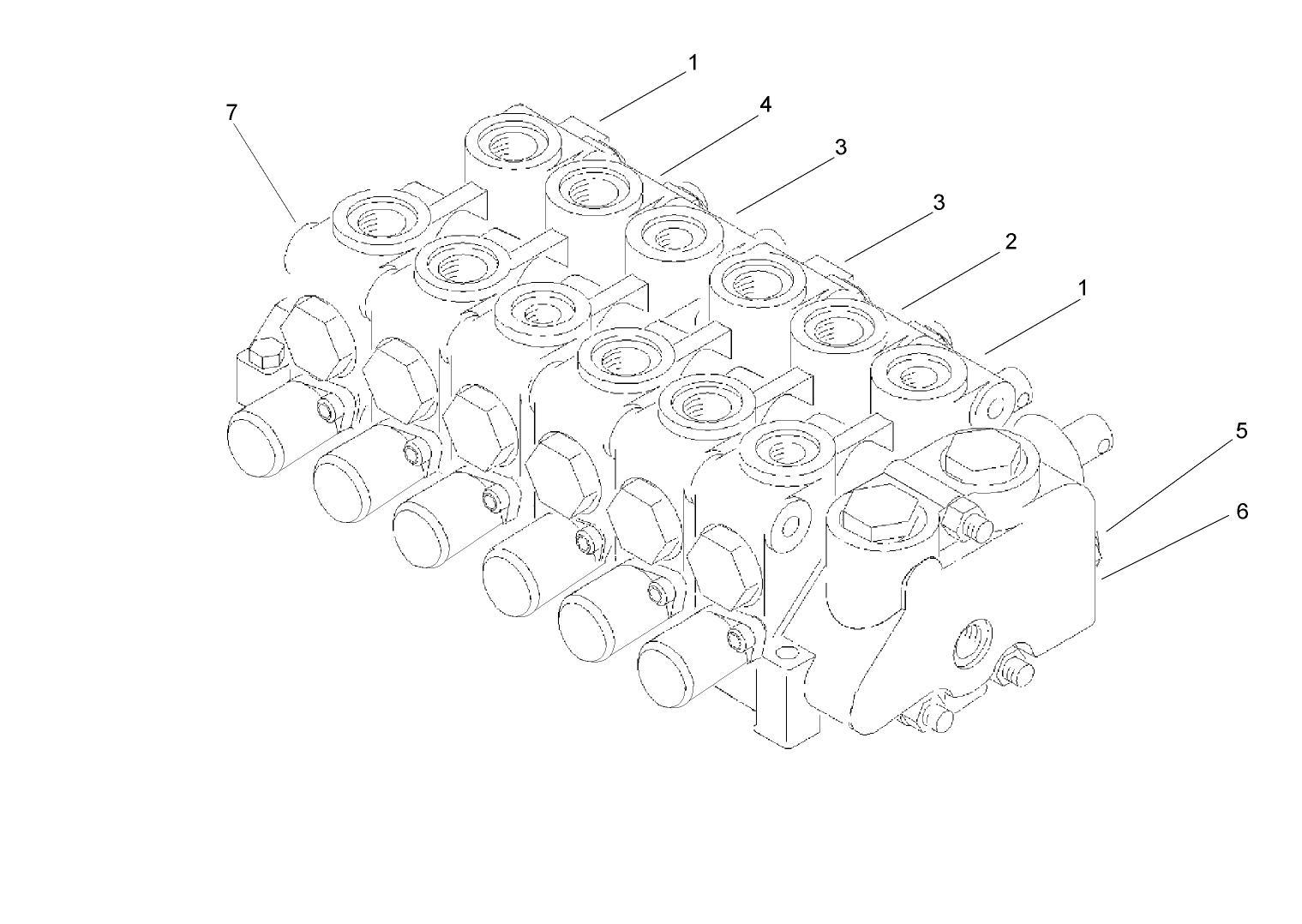 1
7
4
3
3
2
1
5
6