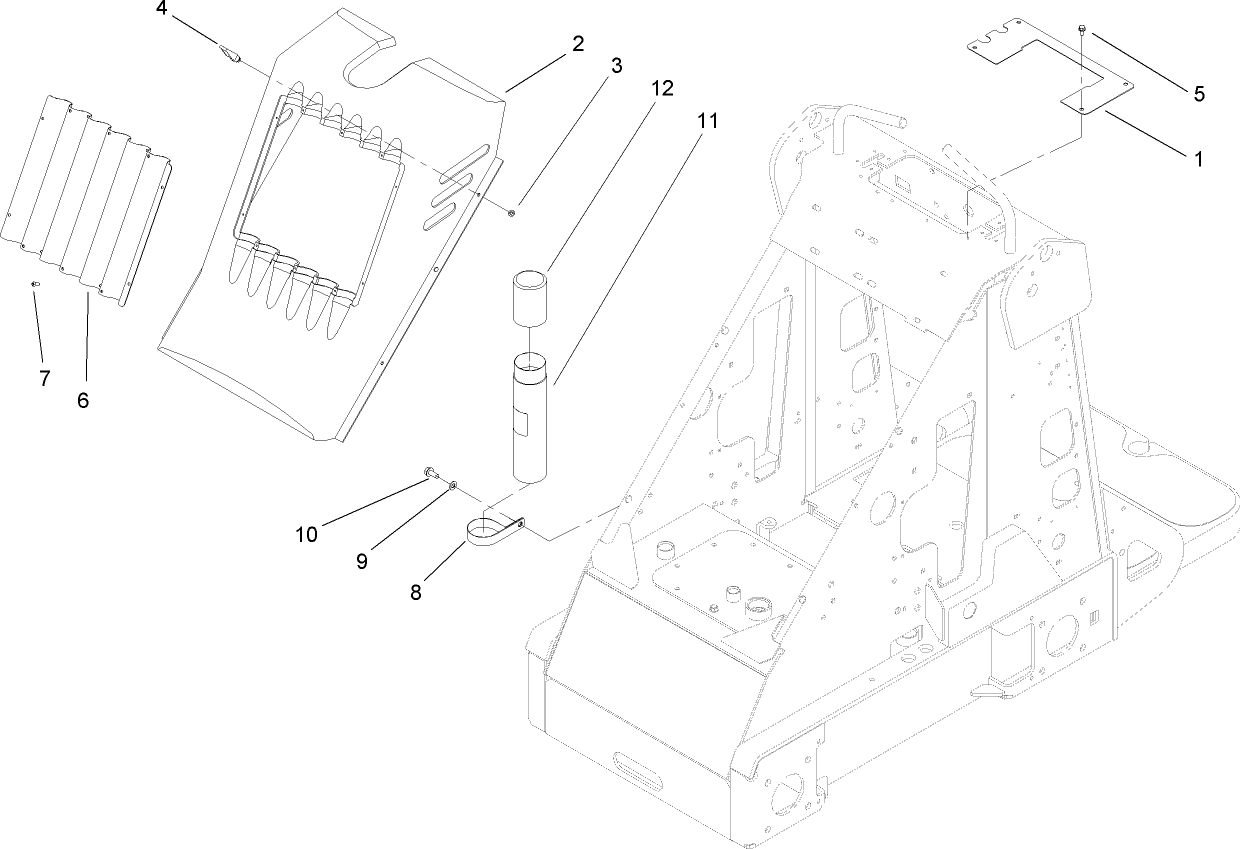 4
2
3
12
11
5
1
7
6
10
9
8