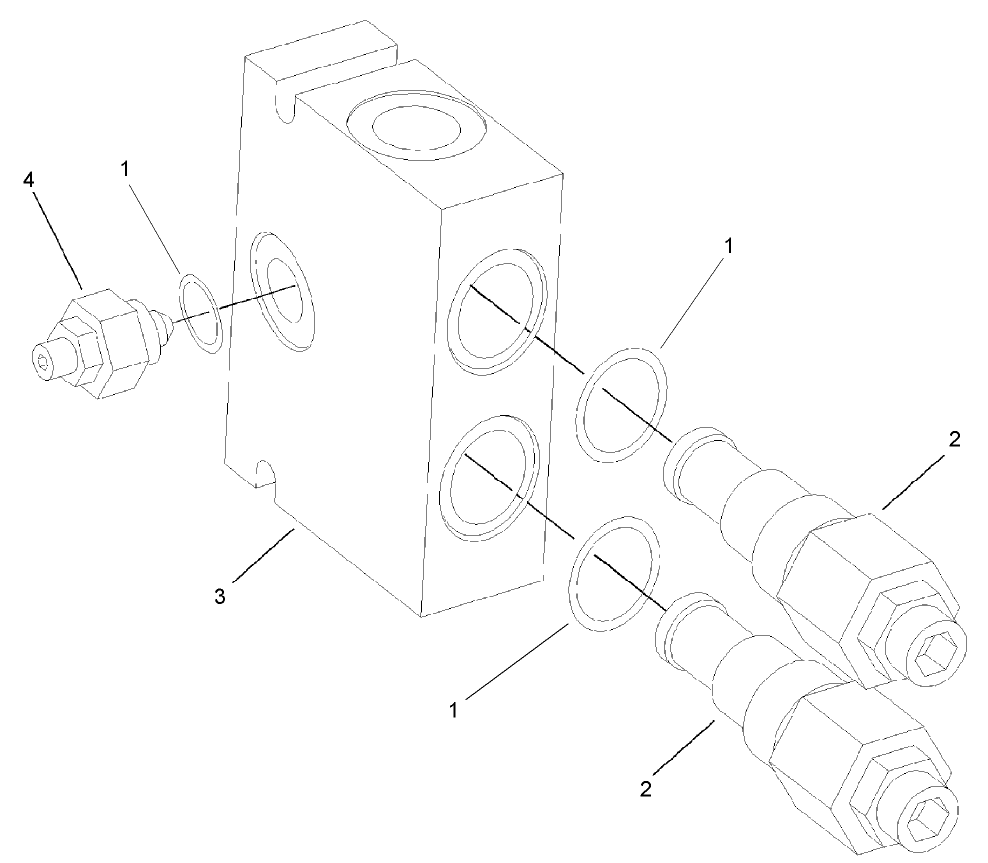 4
1
1
2
3
1
2