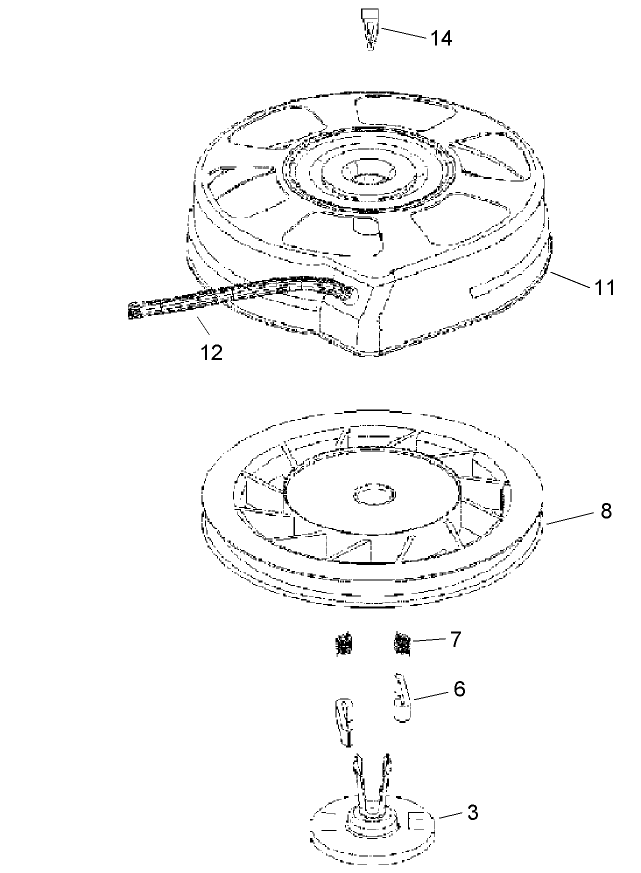 14

11

12

8

7

6

3