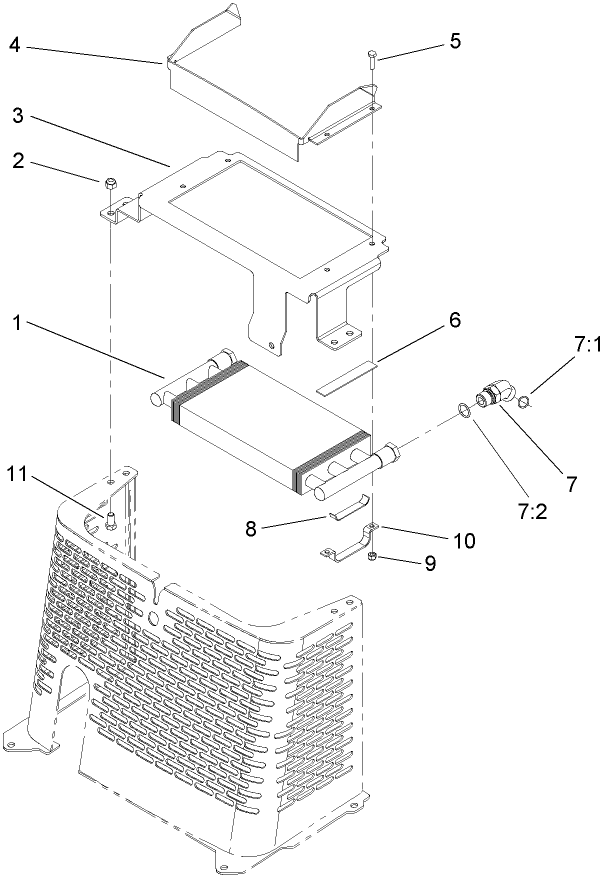 4
5
3
2
1
6
7:1
7
7:2
11
8
10
9