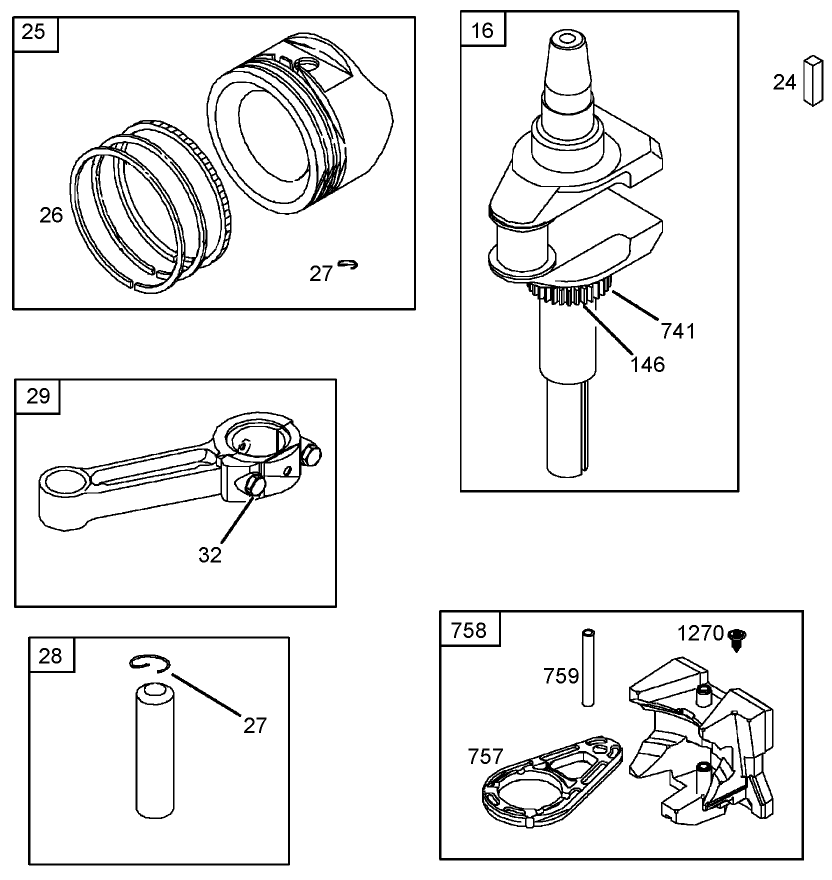 25

26

27

16

24

741

146

29

32

28

27

758

1270

759

757