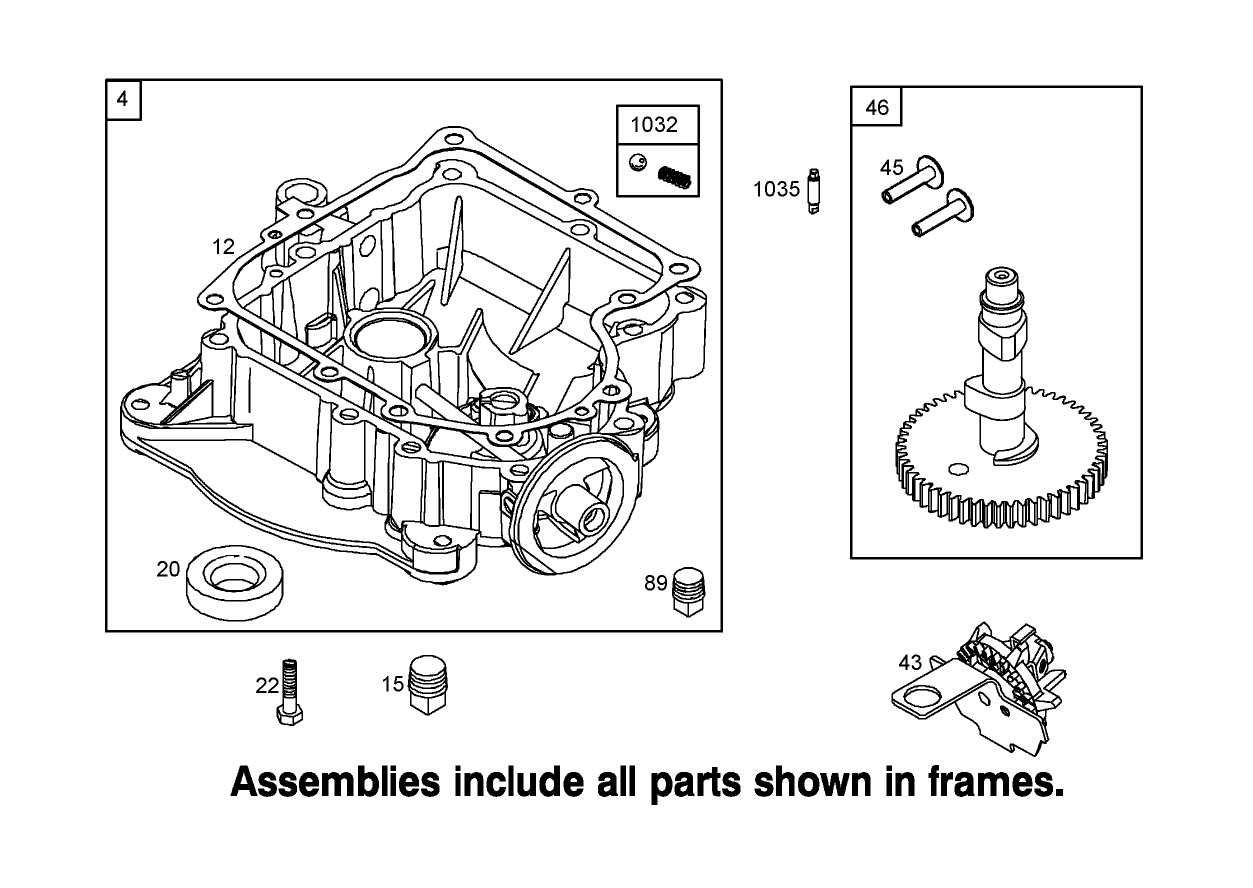 4

1032

12

20

89

1035

46

45

22

15

43

Assemblies include all parts shown in frames.