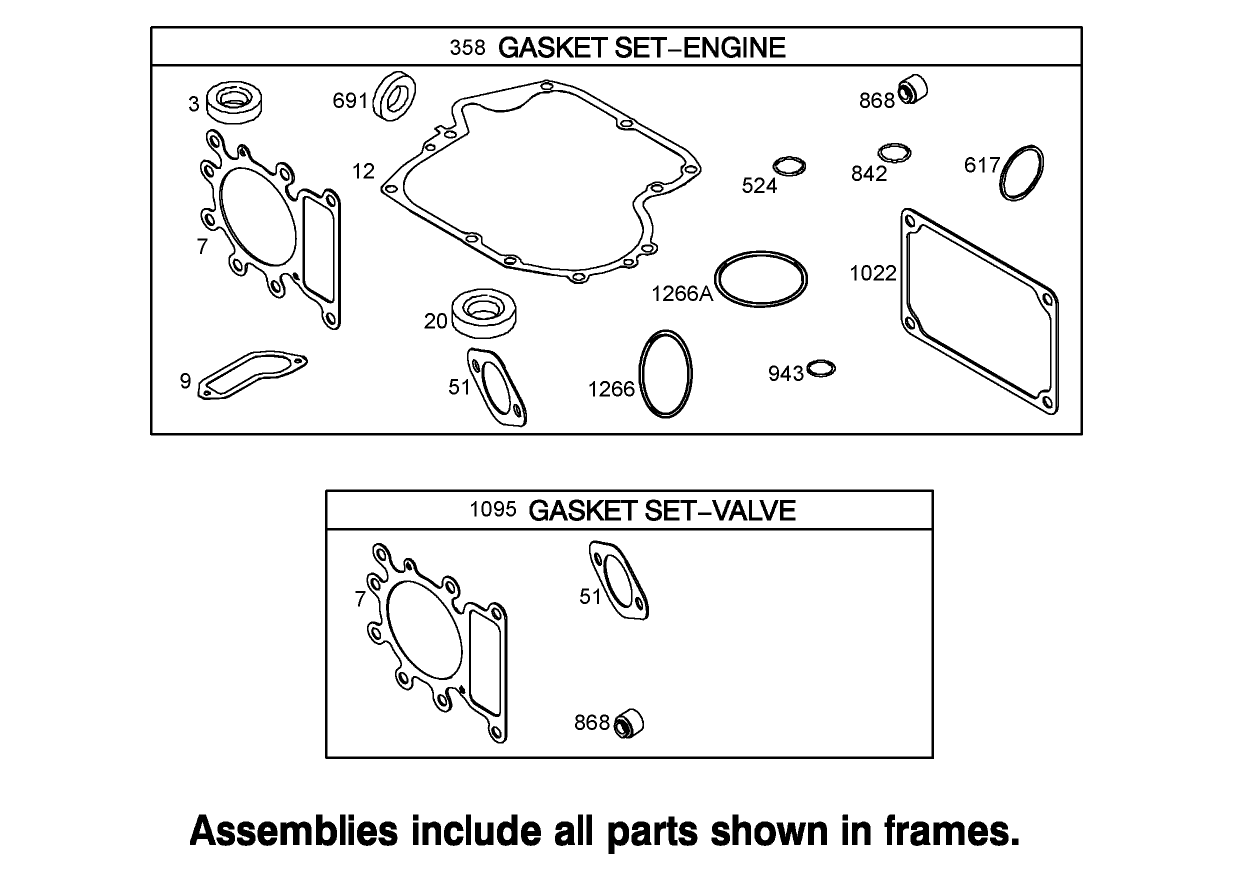 358 GASKET SET-ENGINE

3
691
868
12
524
842
617
7
1266A
1022
20
9
51
1266
943

1095 GASKET SET-VALVE

7
51
868

Assemblies include all parts shown in frames.