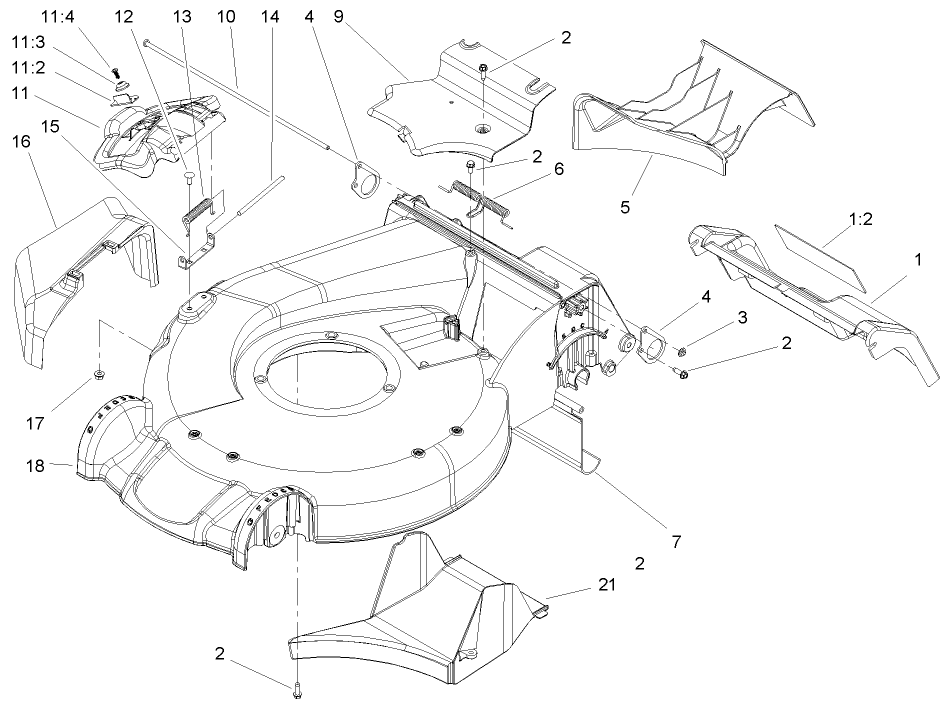 11:4
12
13
10
14
4
9
2
11:3
11:2
11
15
16
2
6
5
1:2
1
4
3
2
17
18
7
2
21
2