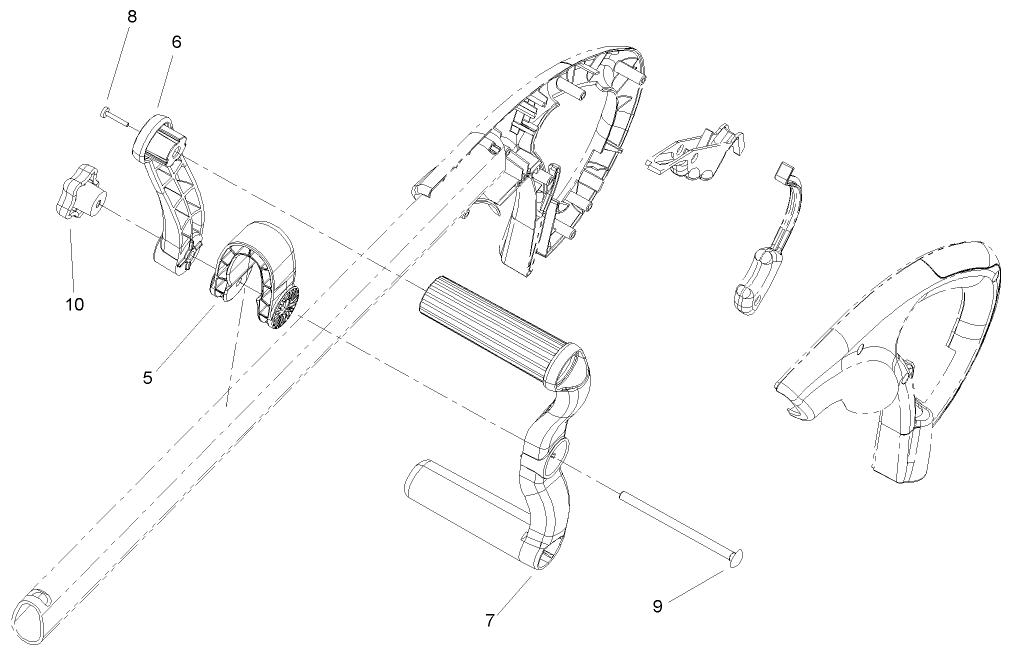 8
6
10
5
7
9