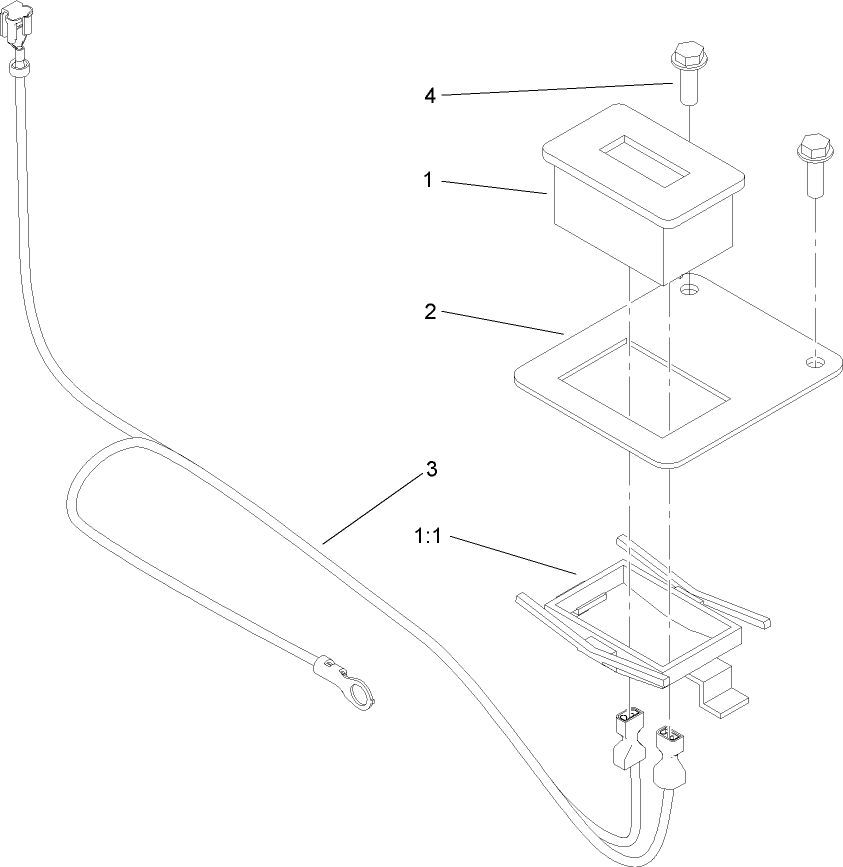 4
1
2
3
1:1