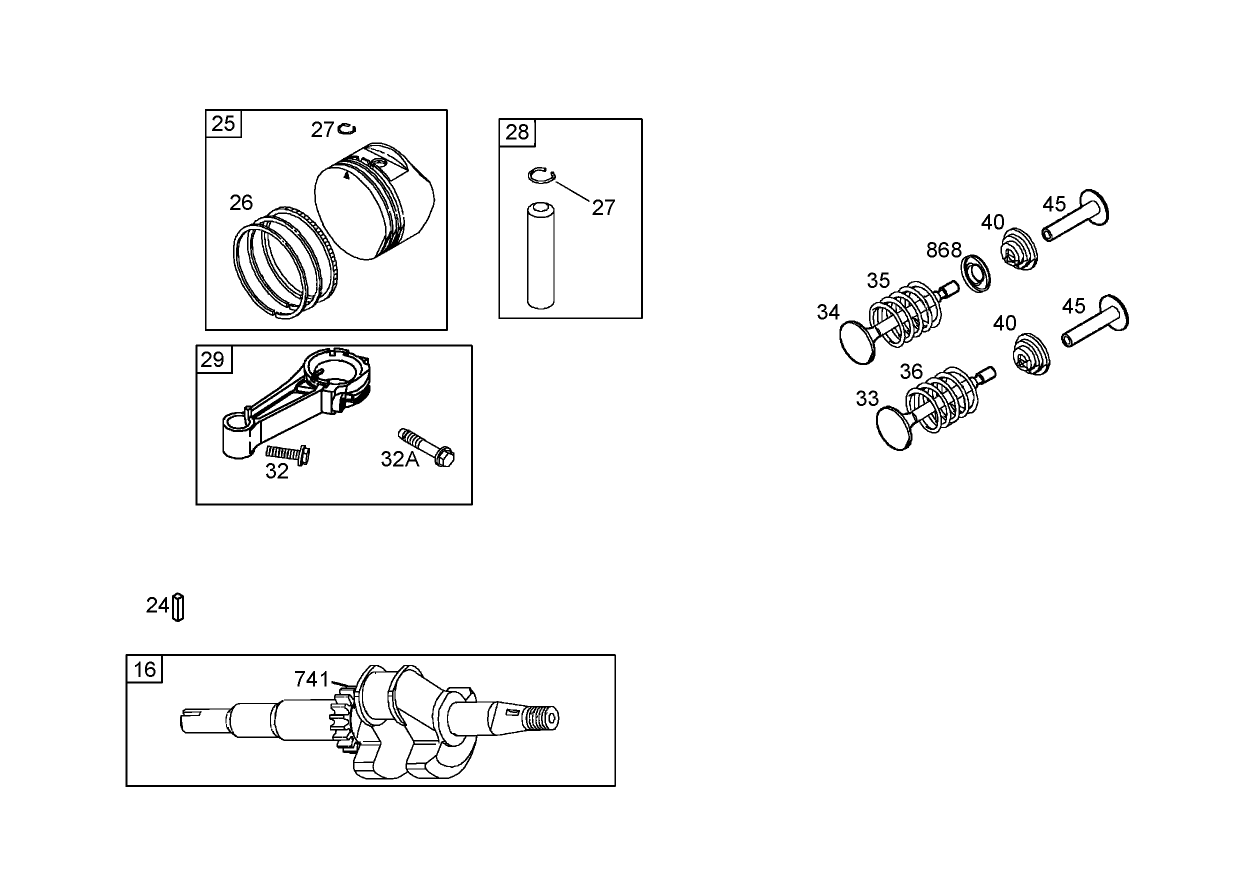 25
27
26
28
27
29
32
32A
24
16
741
45
40
868
35
34
45
40
36
33