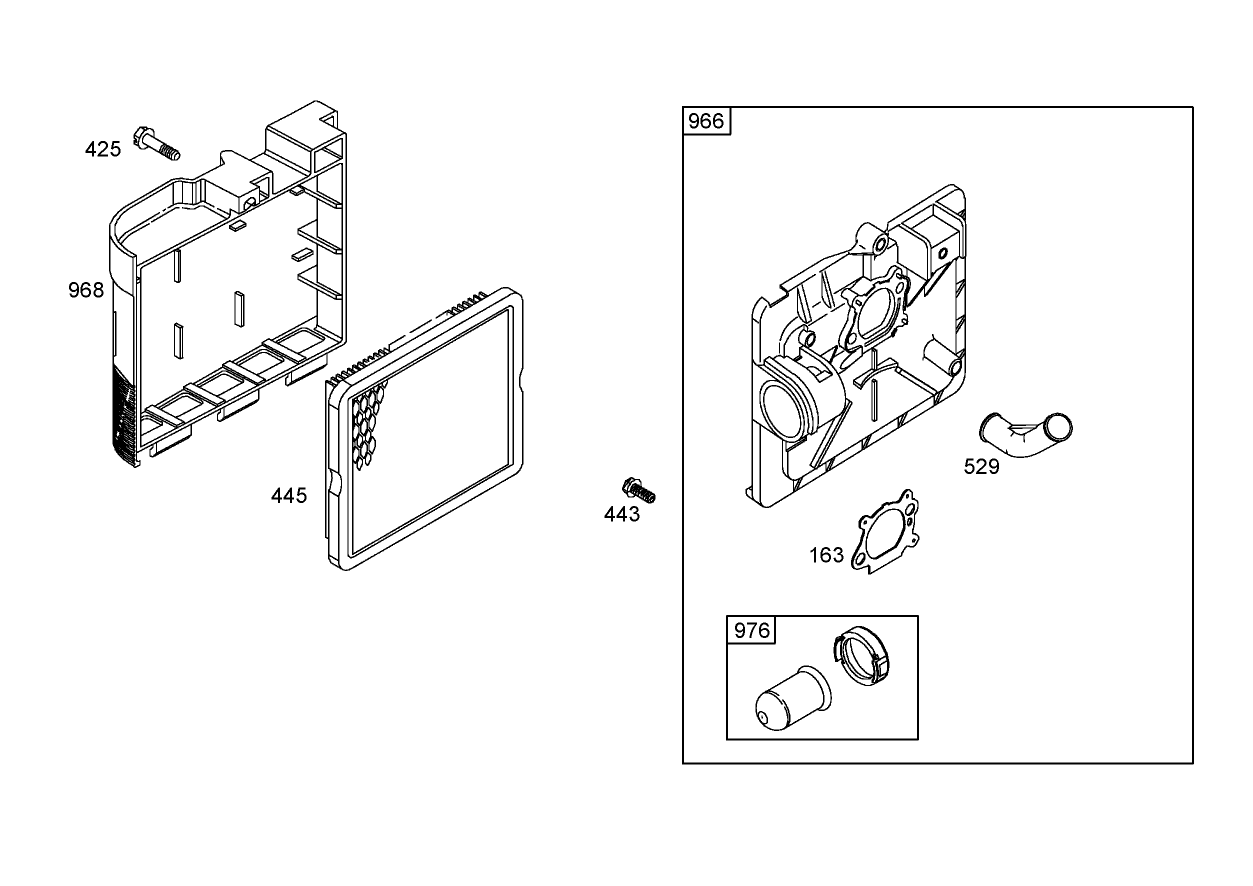 425

968

445

443

966

529

163

976