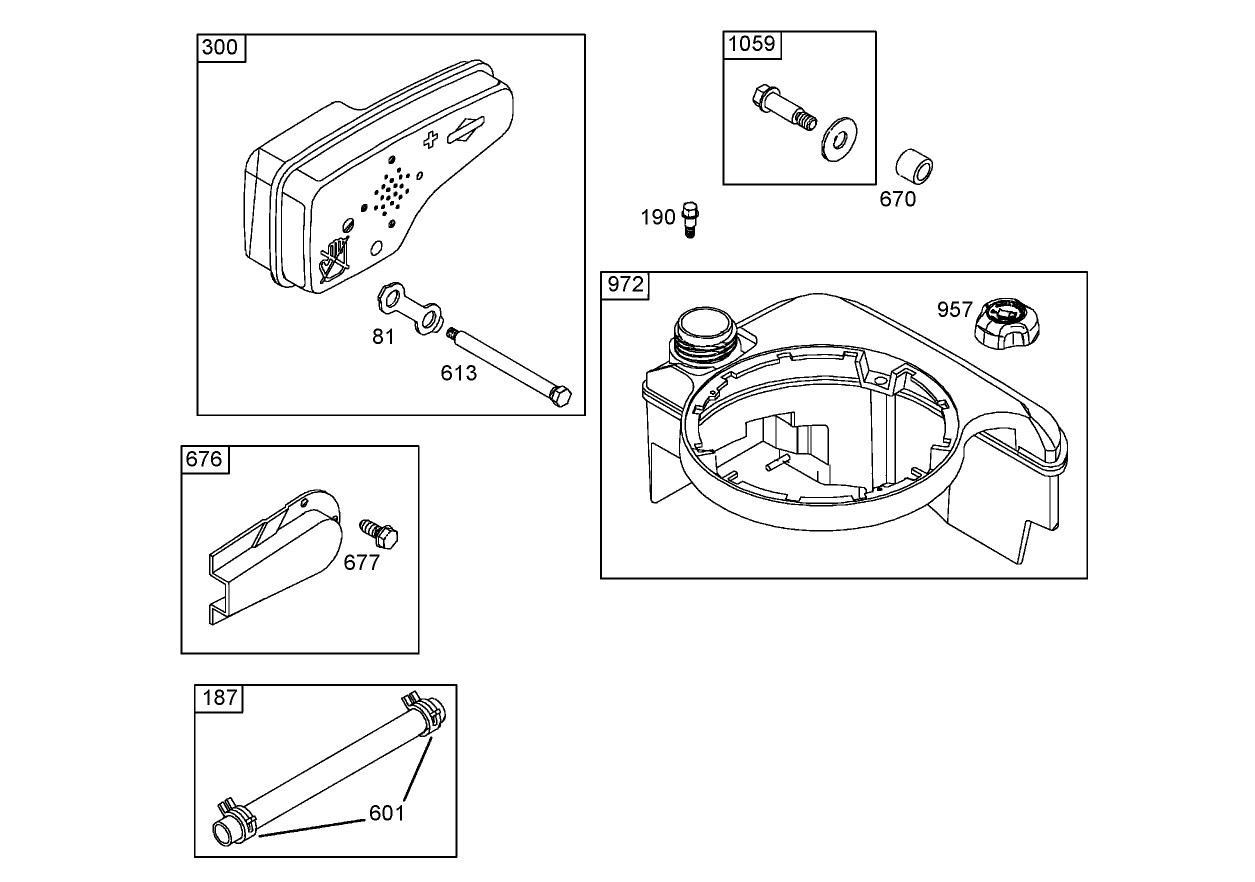 300

81

613

1059

670

190

972

957

676

677

187

601