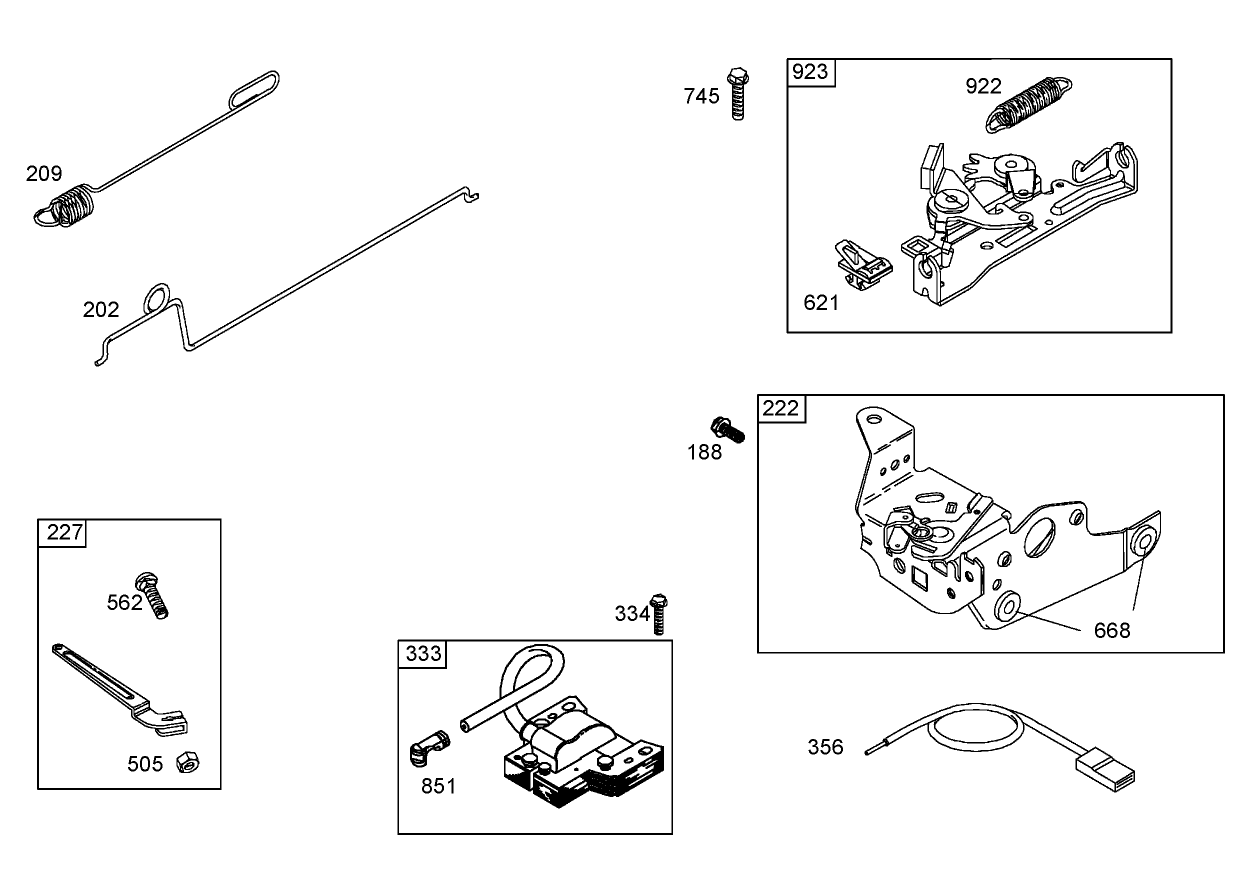 209

202

745

923

922

621

188

222

668

227

562

505

334

333

851

356