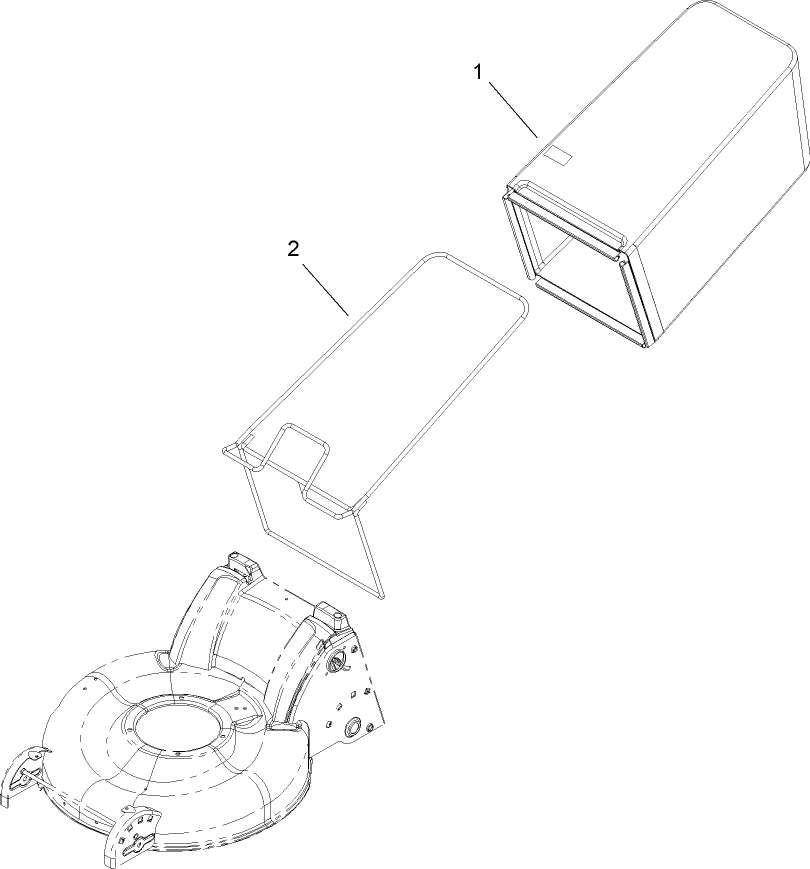 1

2