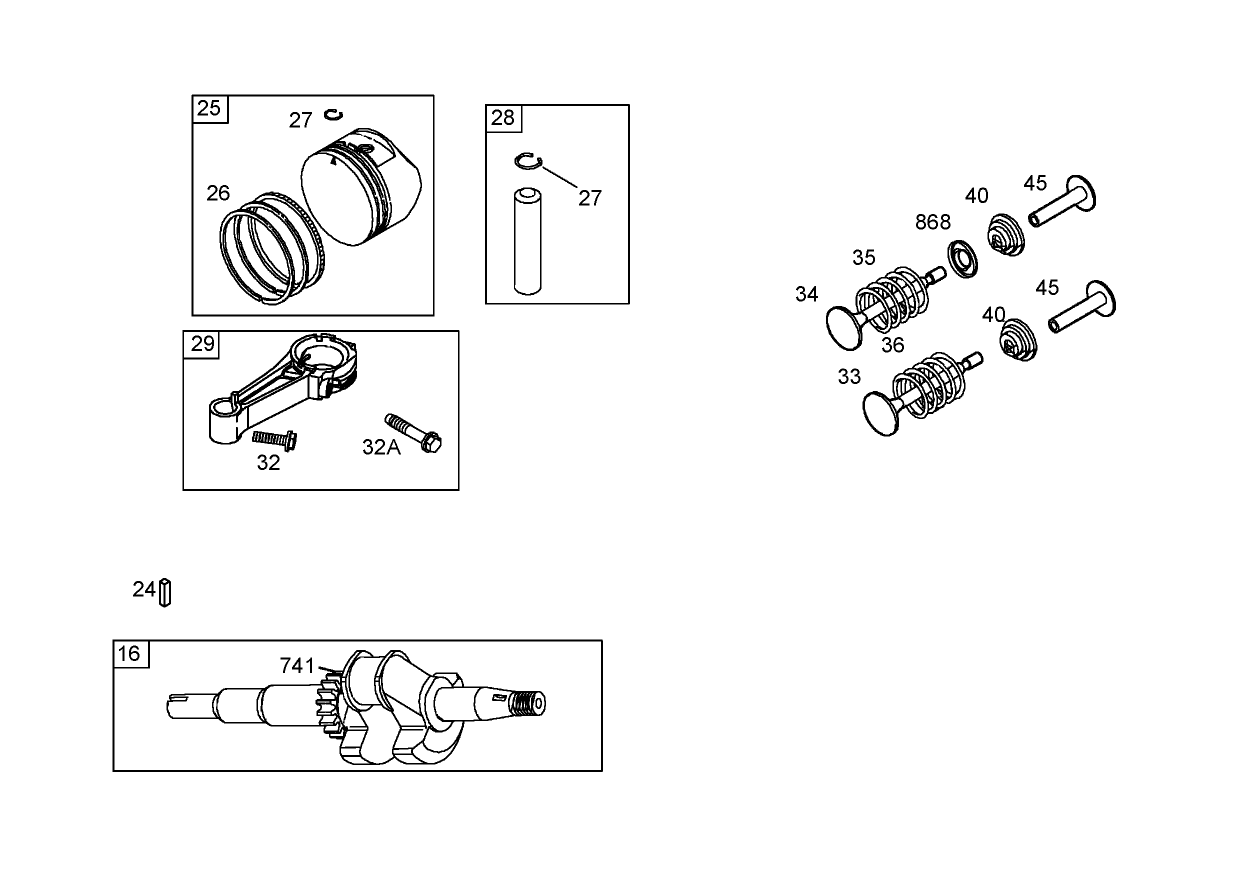 25
27
26
28
27
29
32
32A
24
16
741
45
40
868
35
34
45
40
36
33