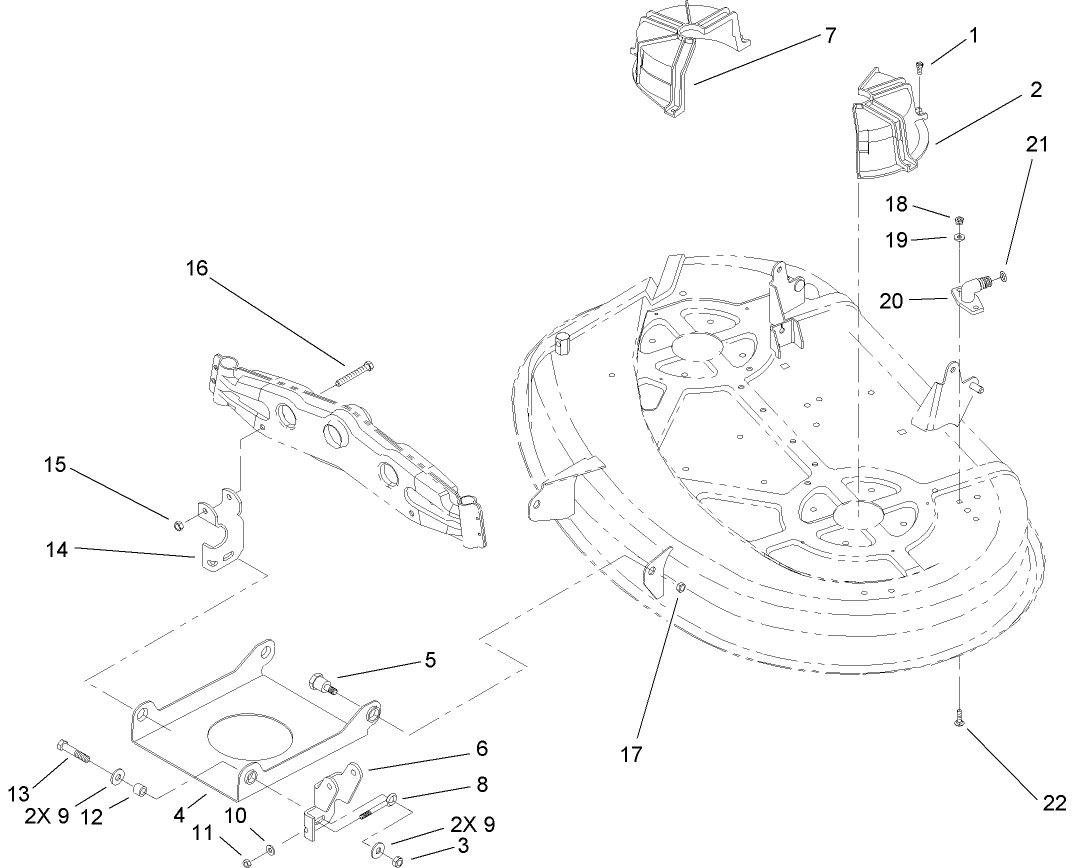 7
1
2
21
18
19
20
16
15
14
5
17
6
8
13
2X 9
12
4
10
11
2X 9
3
22