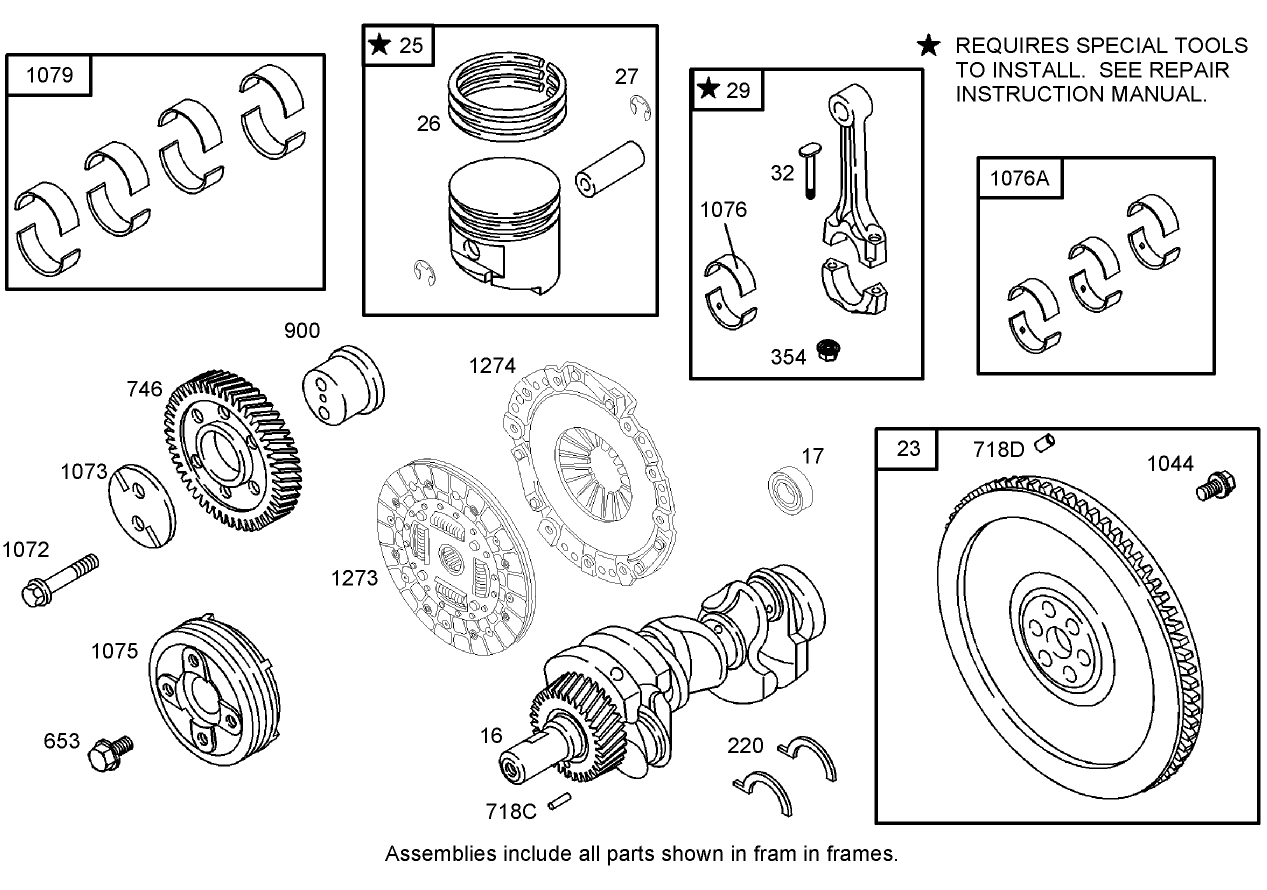 1079

★ 25

26

27

★ 29

32

1076

354

★ REQUIRES SPECIAL TOOLS TO INSTALL. SEE REPAIR INSTRUCTION MANUAL.

1076A

900

746

1073

1072

1075

653

1274

1273

17

16

718C

220

23

718D

1044

Assemblies include all parts shown in fram in frames.