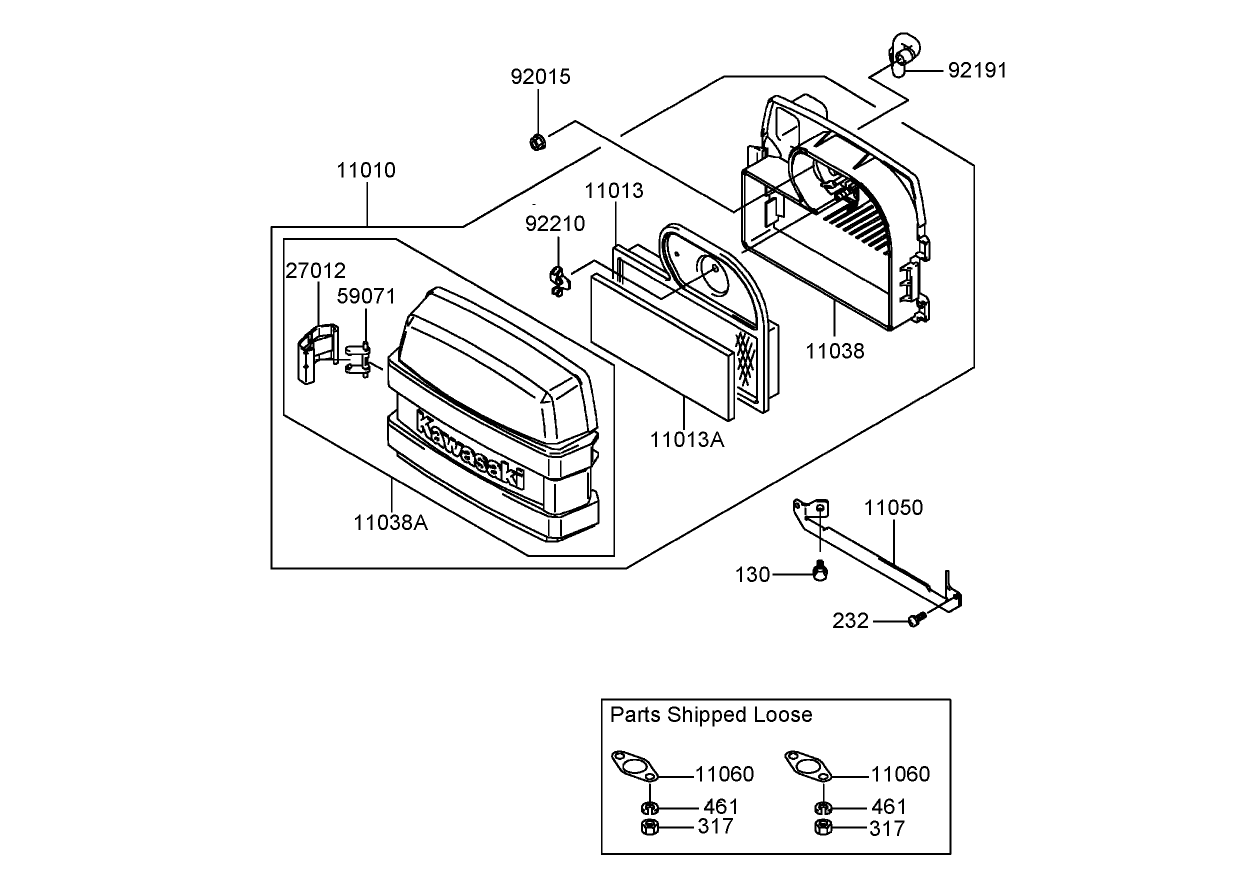 92015

92191

11010

11013

92210

27012

59071

11038

11013A

Kawasaki

11038A

11050

130

232

Parts Shipped Loose

11060

461

317

11060

461

317