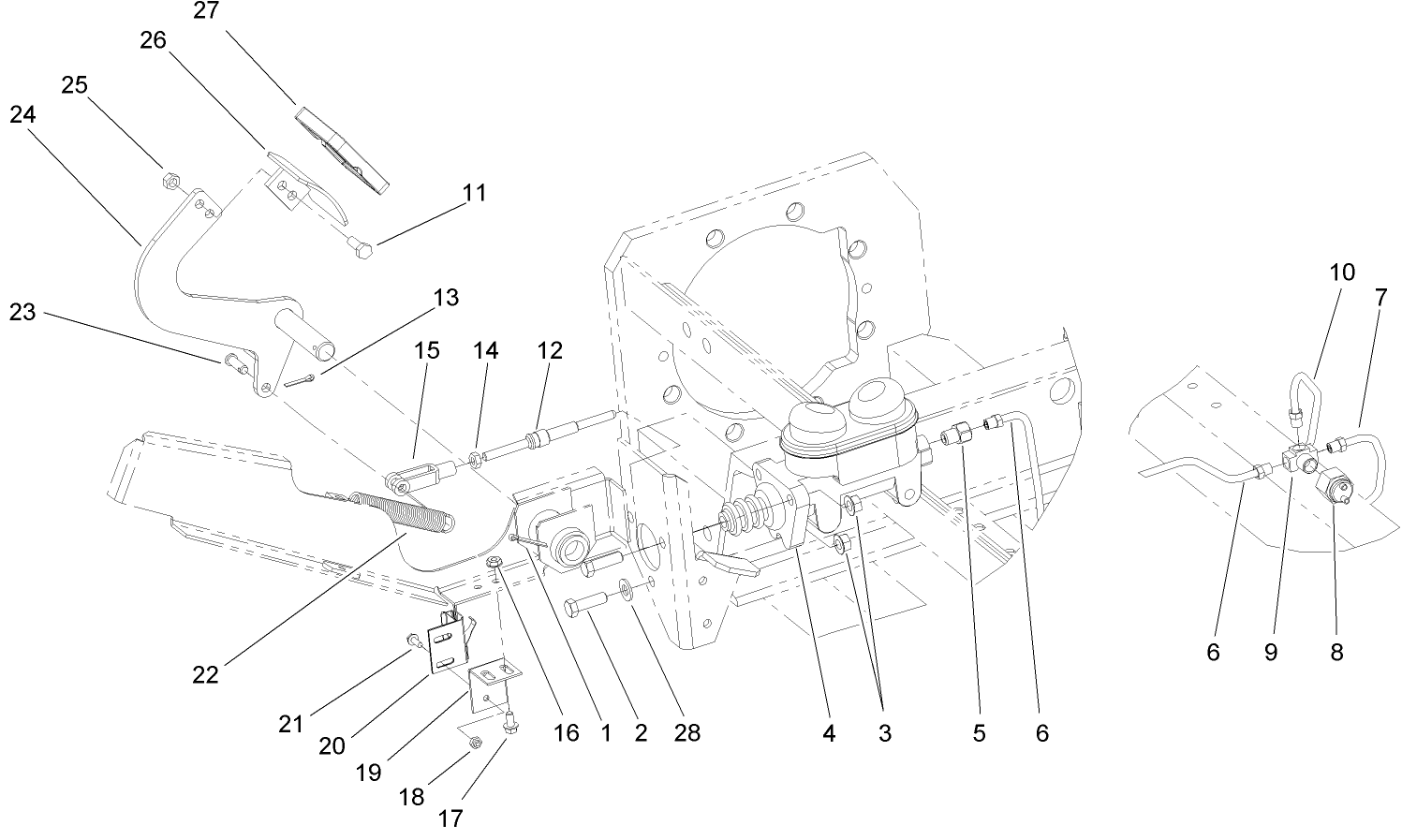 27
26
25
24
11
23
13
15
14
12
10
7
22
21
20
19
18
17
16
1
2
28
4
3
5
6
6
9
8