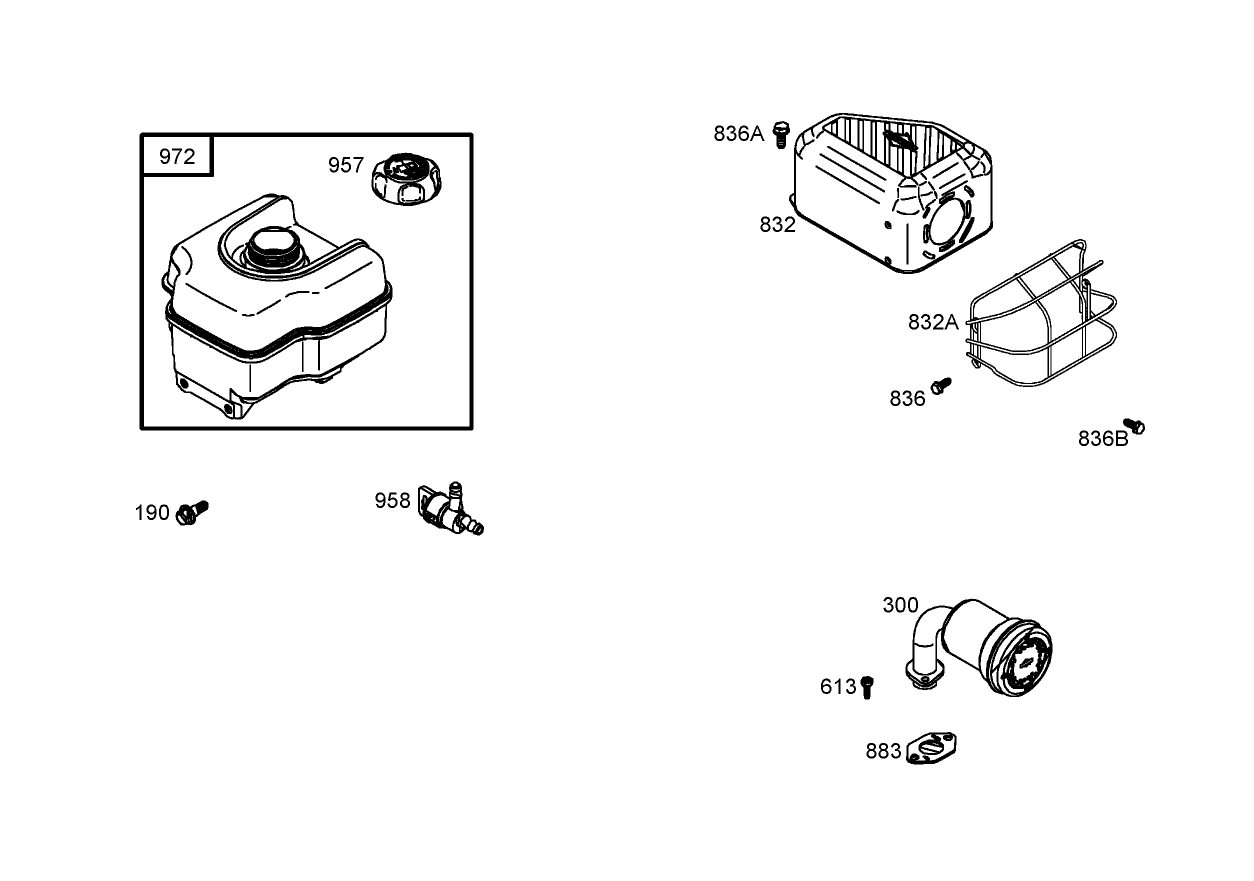 972
957
190
958
836A
832
832A
836
836B
300
613
883