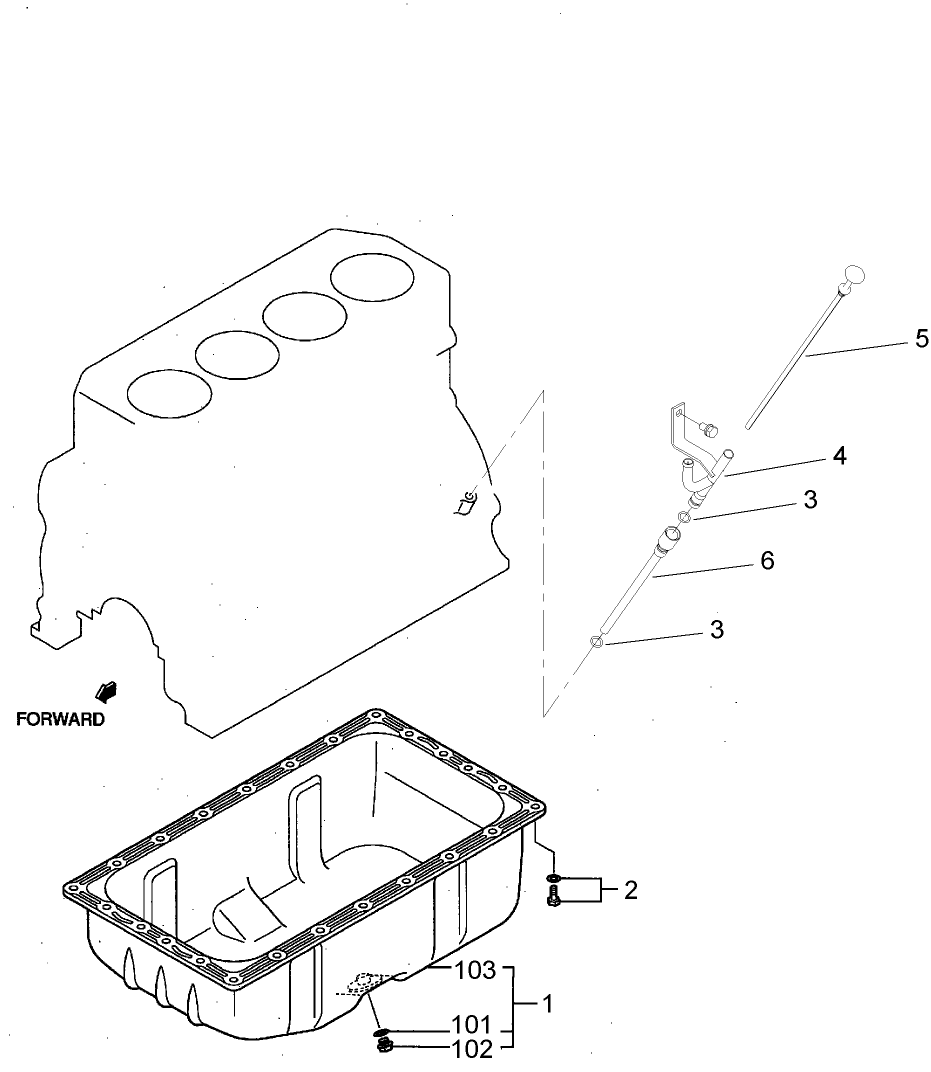 5
4
3
6
3
FORWARD
2
103
1
101
102