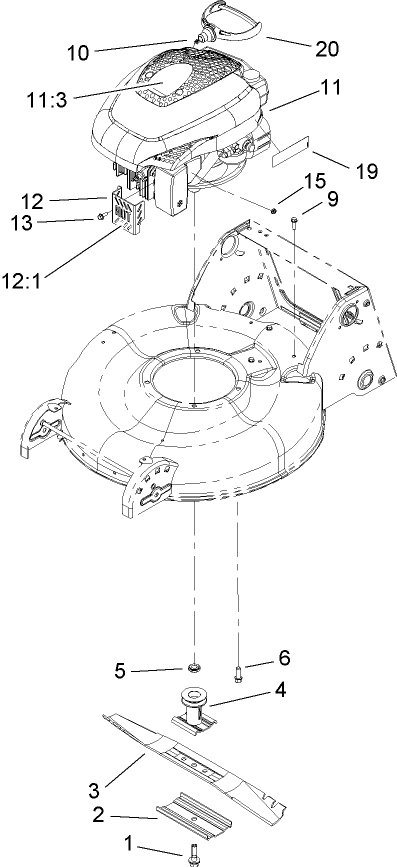 10
20
11:3
11
19
15
9
12
13
12:1
5
6
4
3
2
1