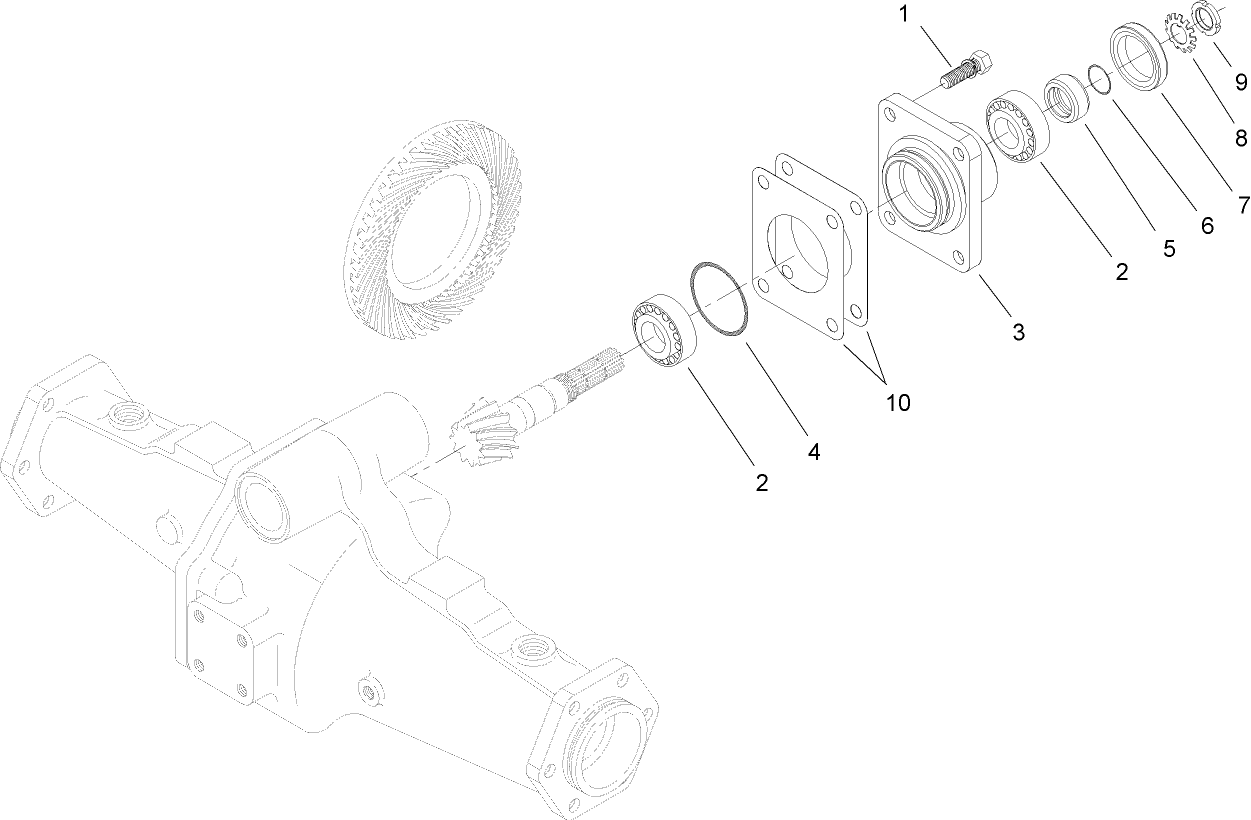 1
9
8
7
6
5
2
3
10
4
2