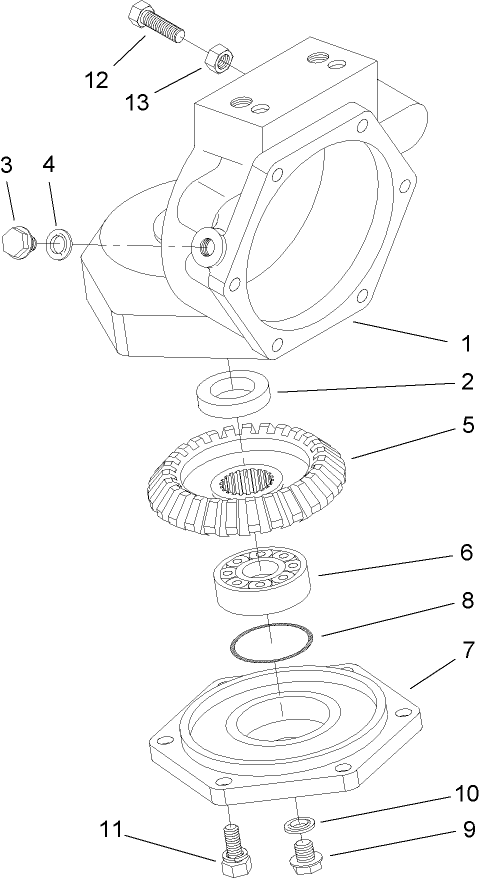 12
13
3
4
1
2
5
6
8
7
10
11
9