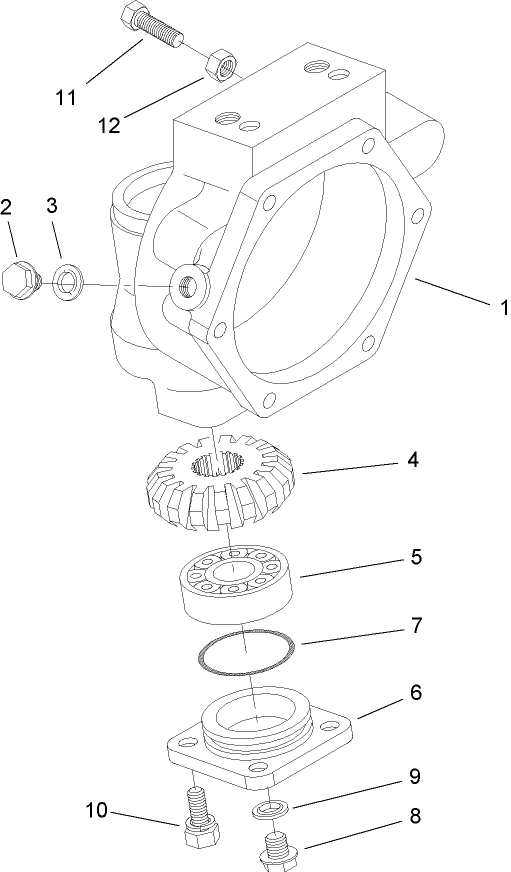 11
12
2
3
1
4
5
7
6
9
10
8