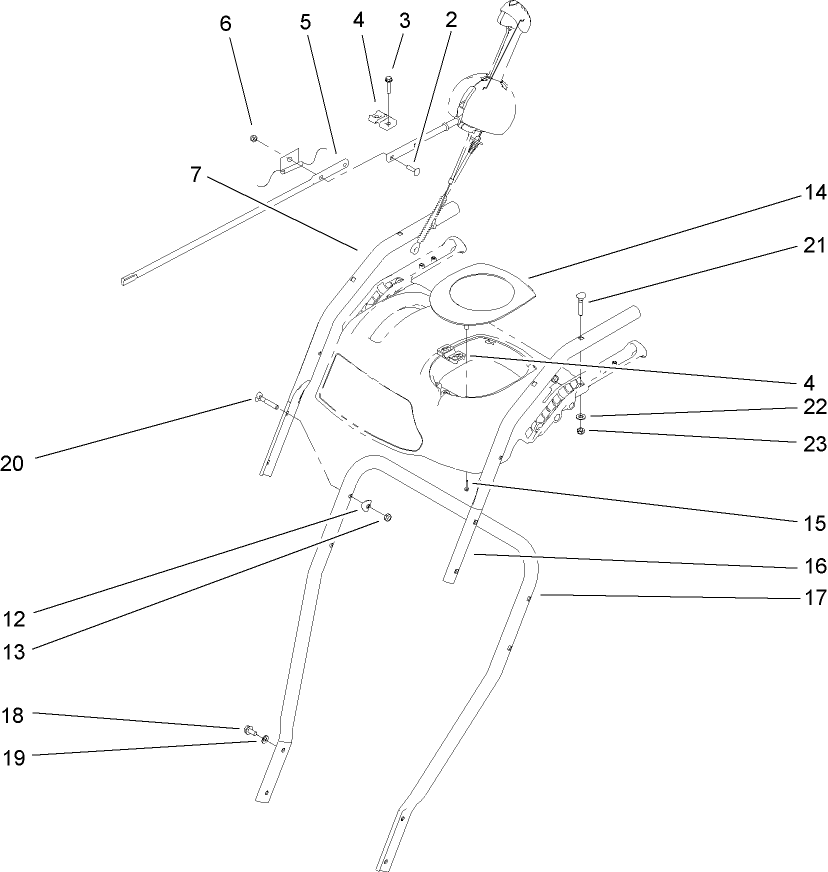 6
5
4
3
2
7
14
21
4
22
23
20
15
16
17
12
13
18
19