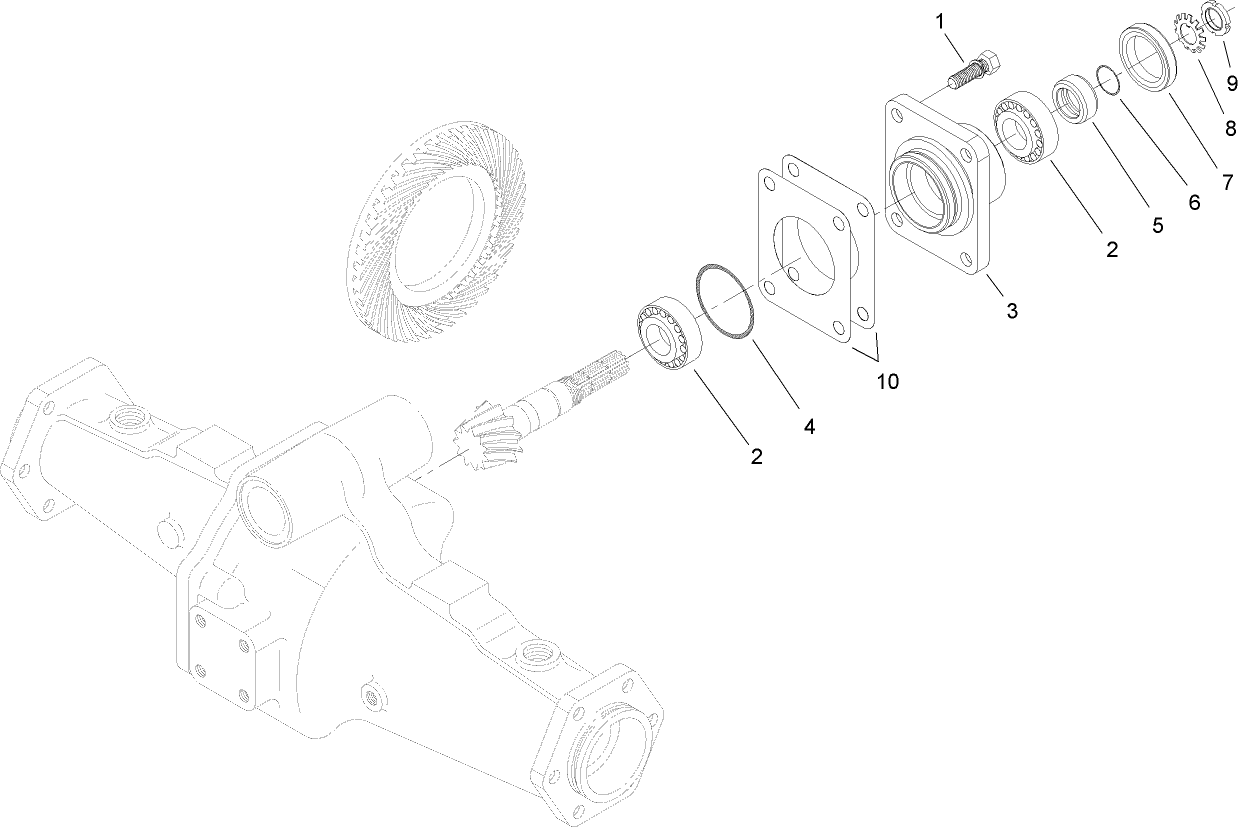 1
9
8
7
6
5
2
3
10
4
2