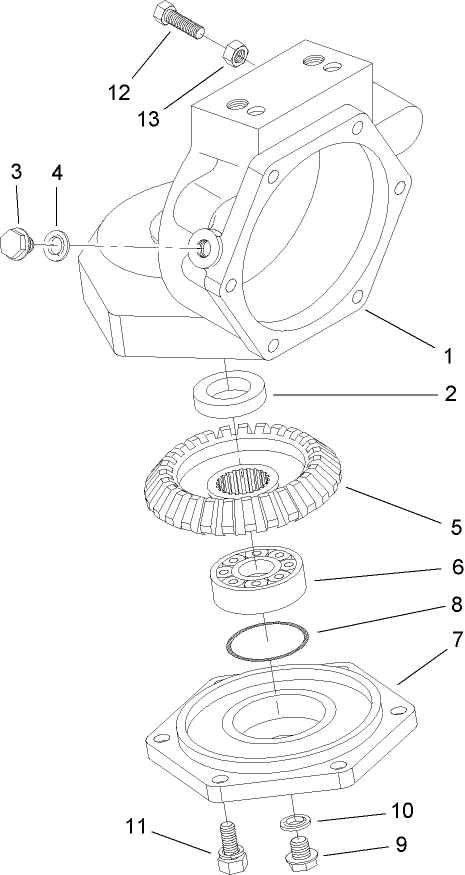 12
13
3
4
1
2
5
6
8
7
10
11
9