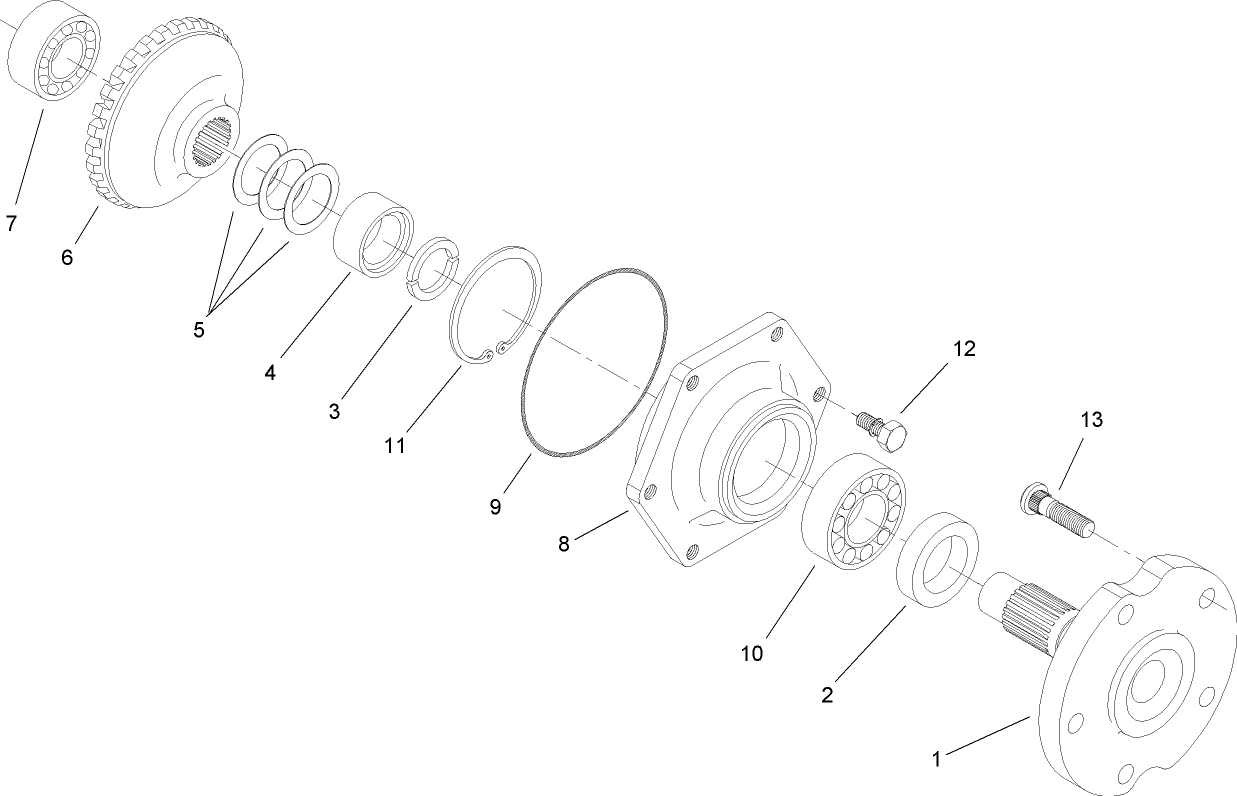 7
6
5
4
3
11
9
8
12
13
10
2
1