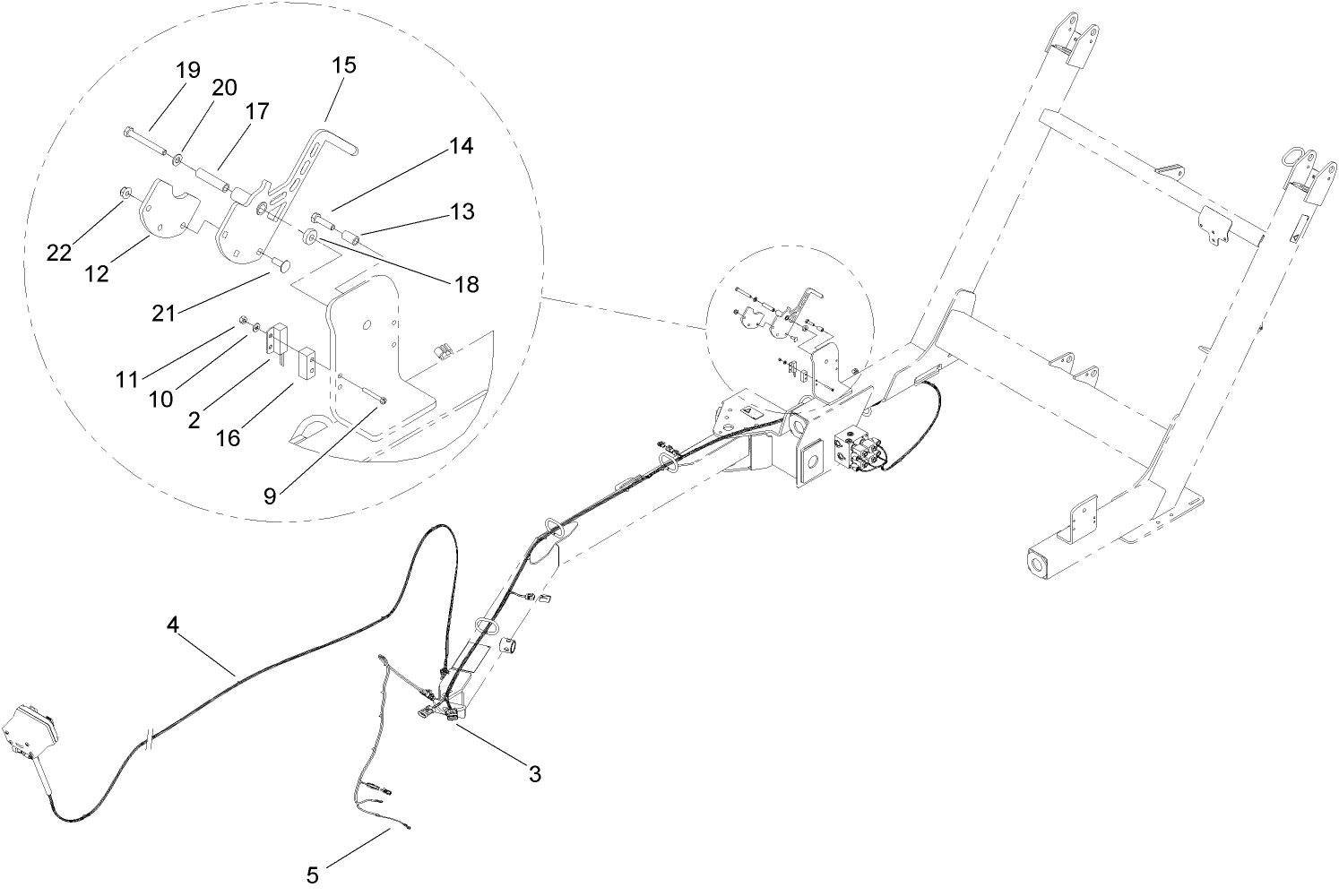 19
20
15
17
14
13
22
12
18
21
11
10
2
16
9
4
3
5