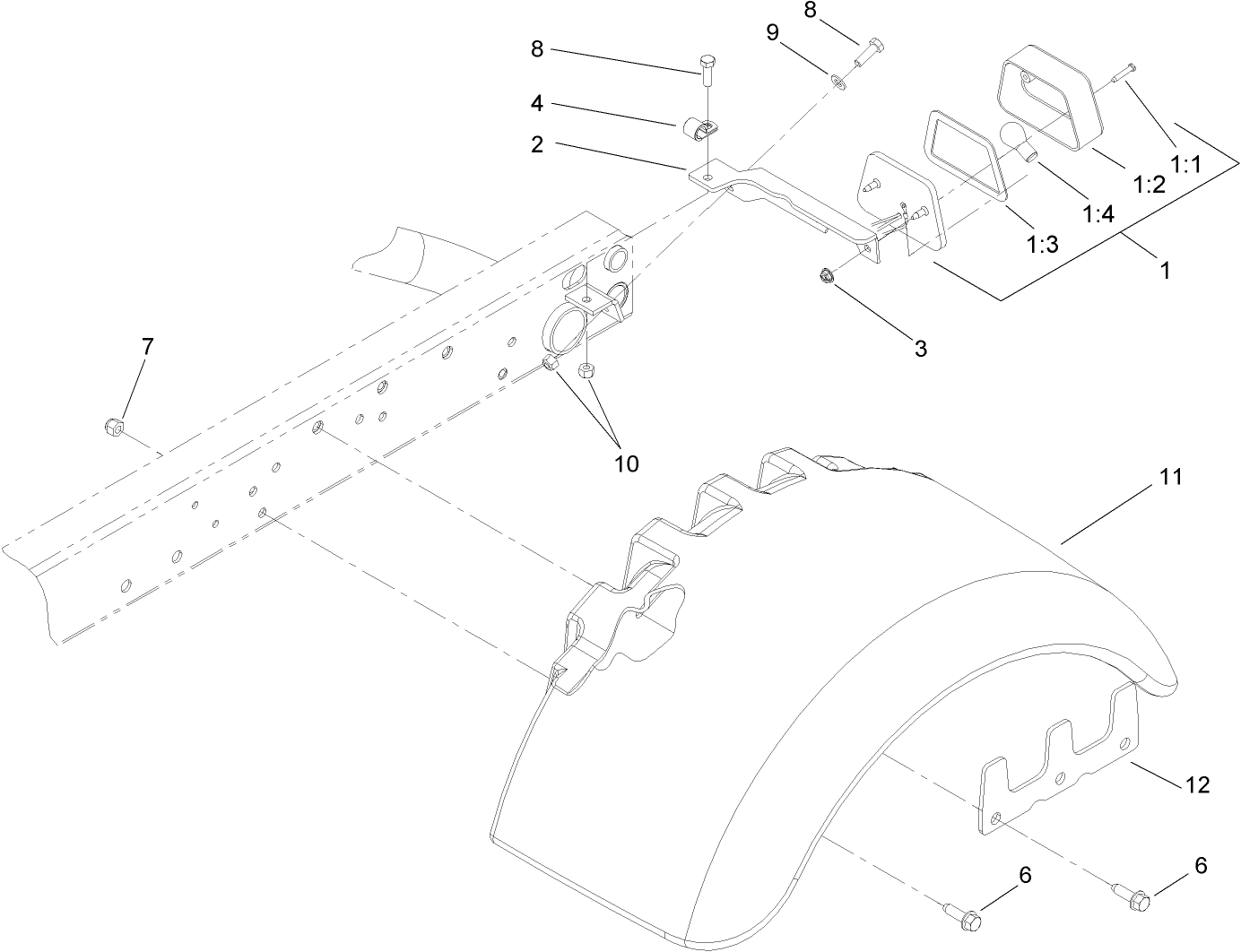 8
9
8
4
2
1:1
1:2
1:4
1:3
1
3
7
10
11
12
6
6