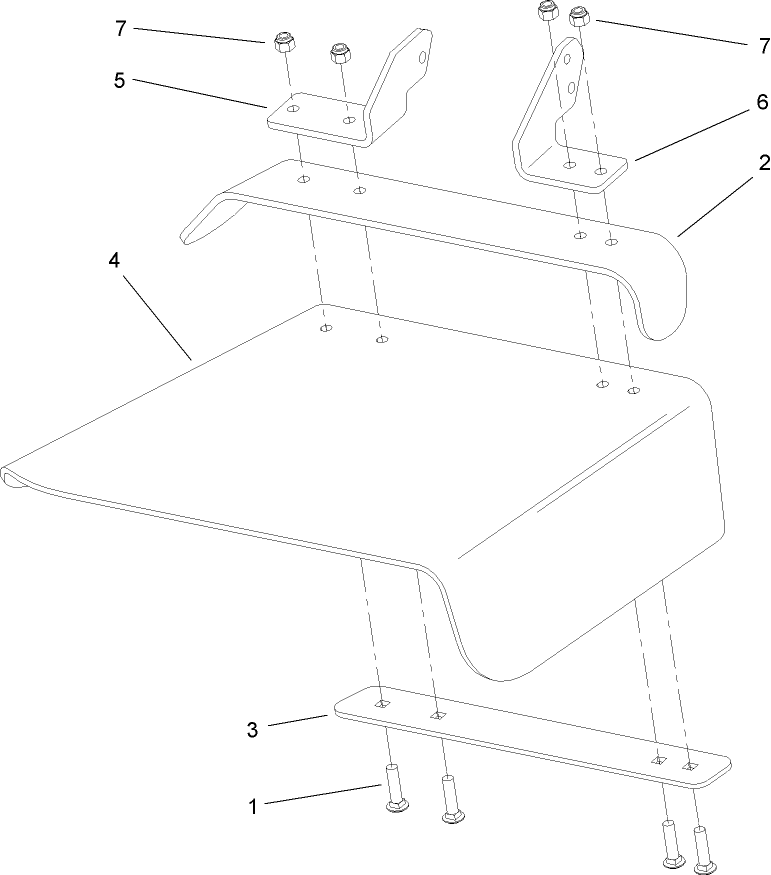 7
7
5
6
2
4
3
1