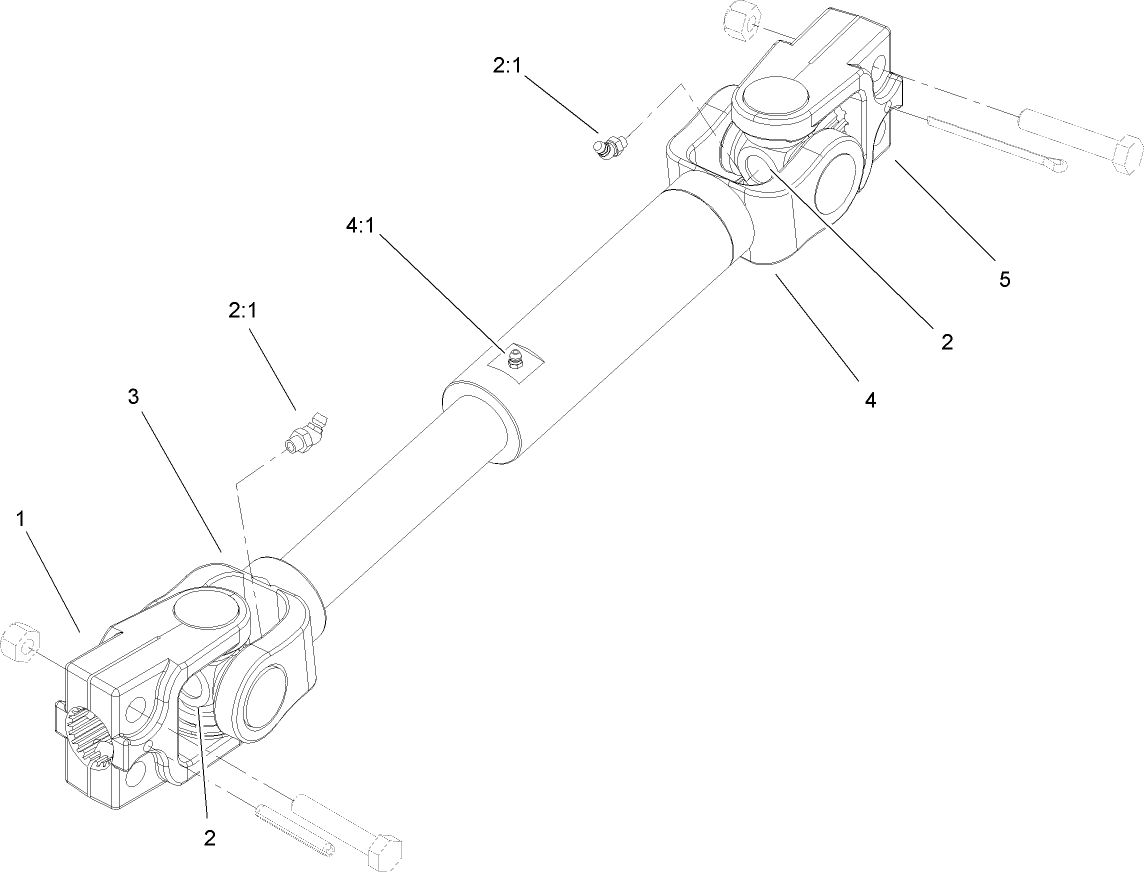 2:1
4:1
5
2
4
2:1
3
1
2