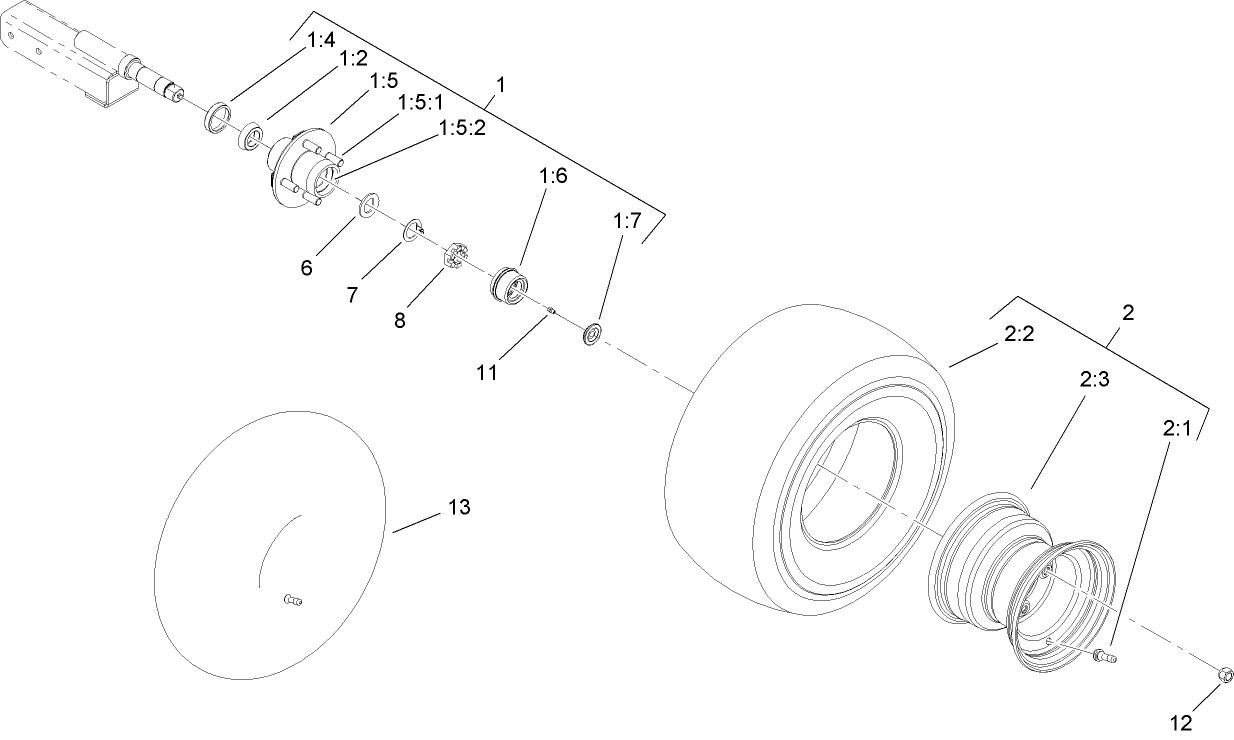 1:4
1:2
1:5
1:5:1
1:5:2
1
1:6
1:7
6
7
8
11
2
2:2
2:3
2:1
13
12