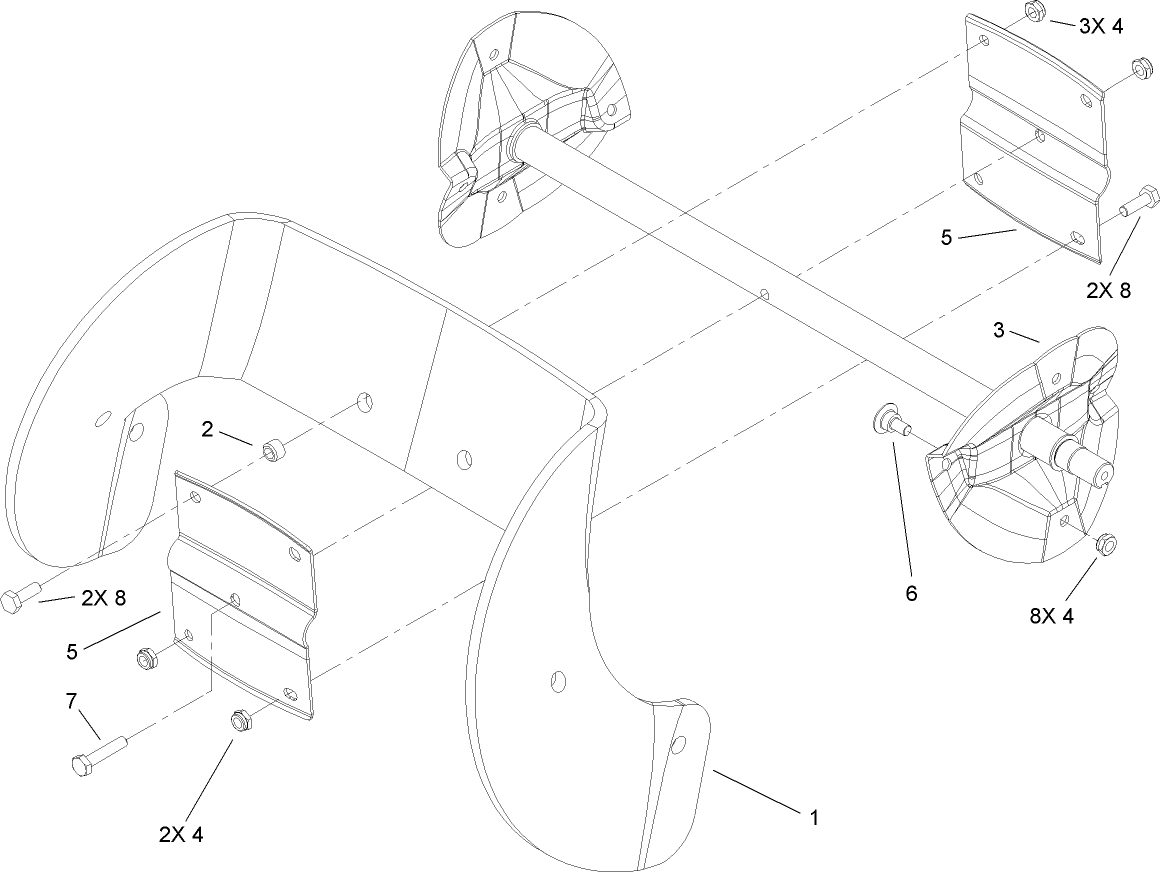 3X 4

5

2X 8

3

2

6

8X 4

2X 8

5

7

2X 4

1